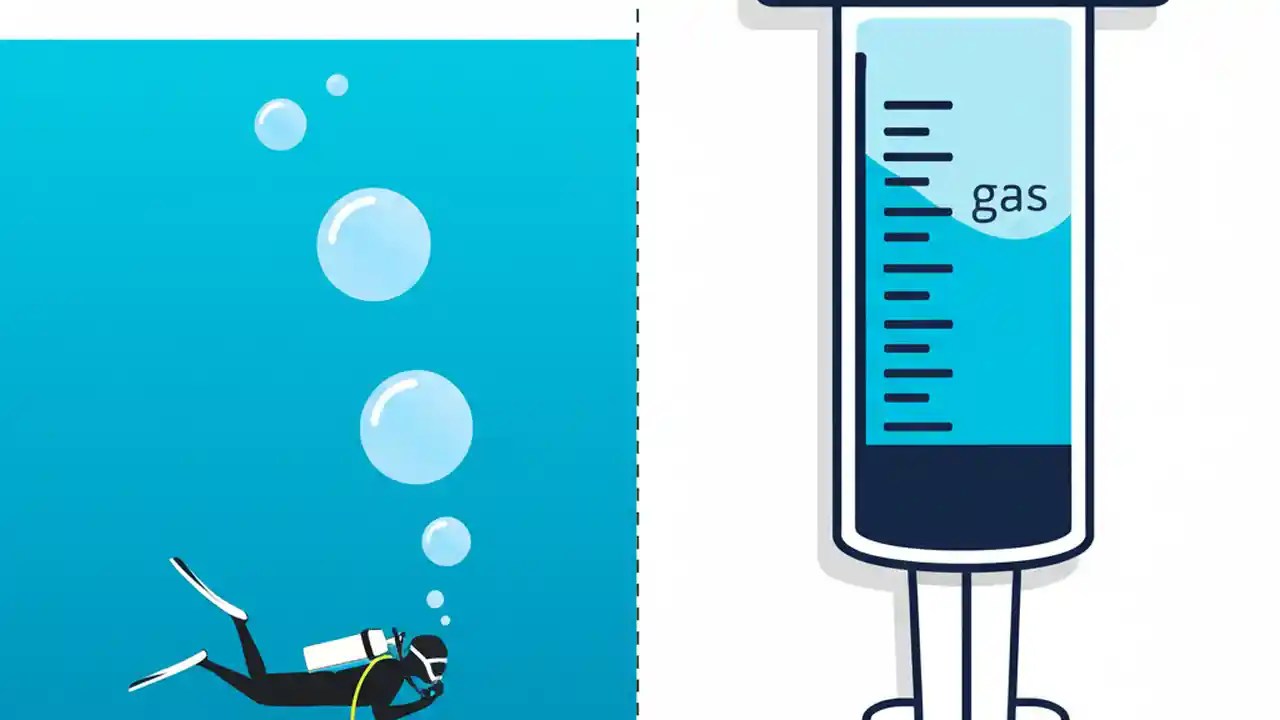 gas