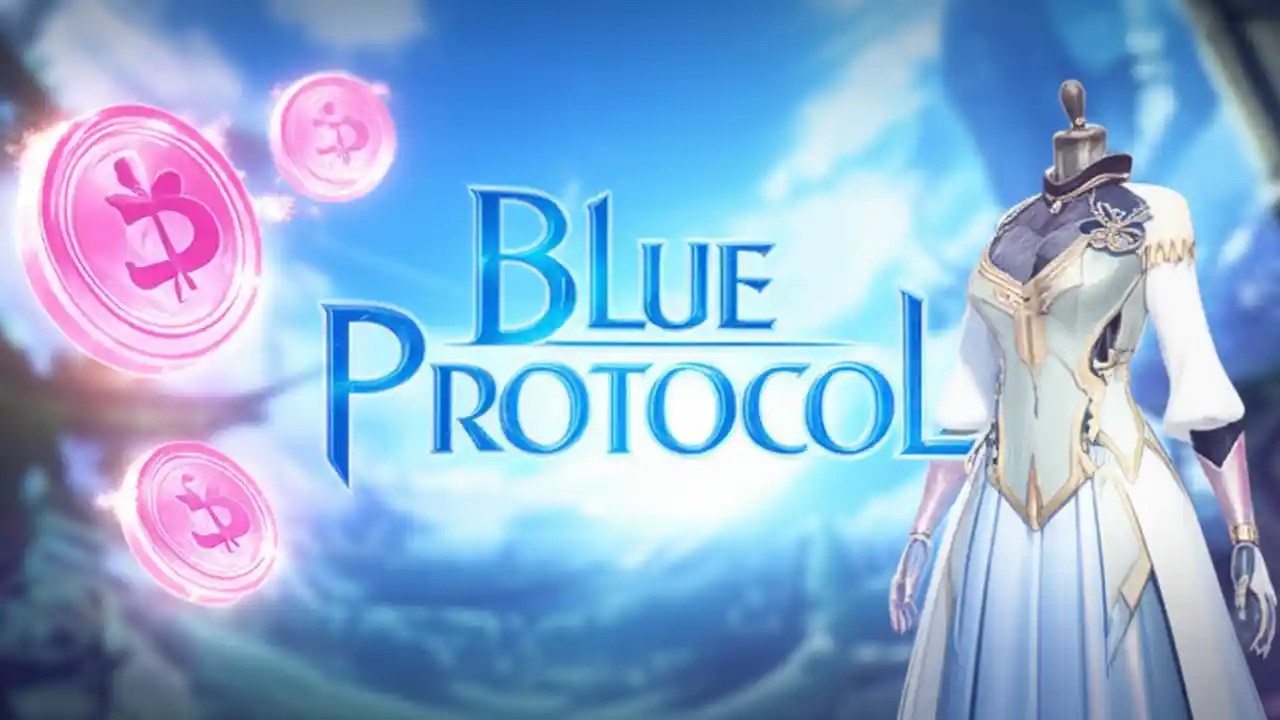 BLUE PROTOCOL