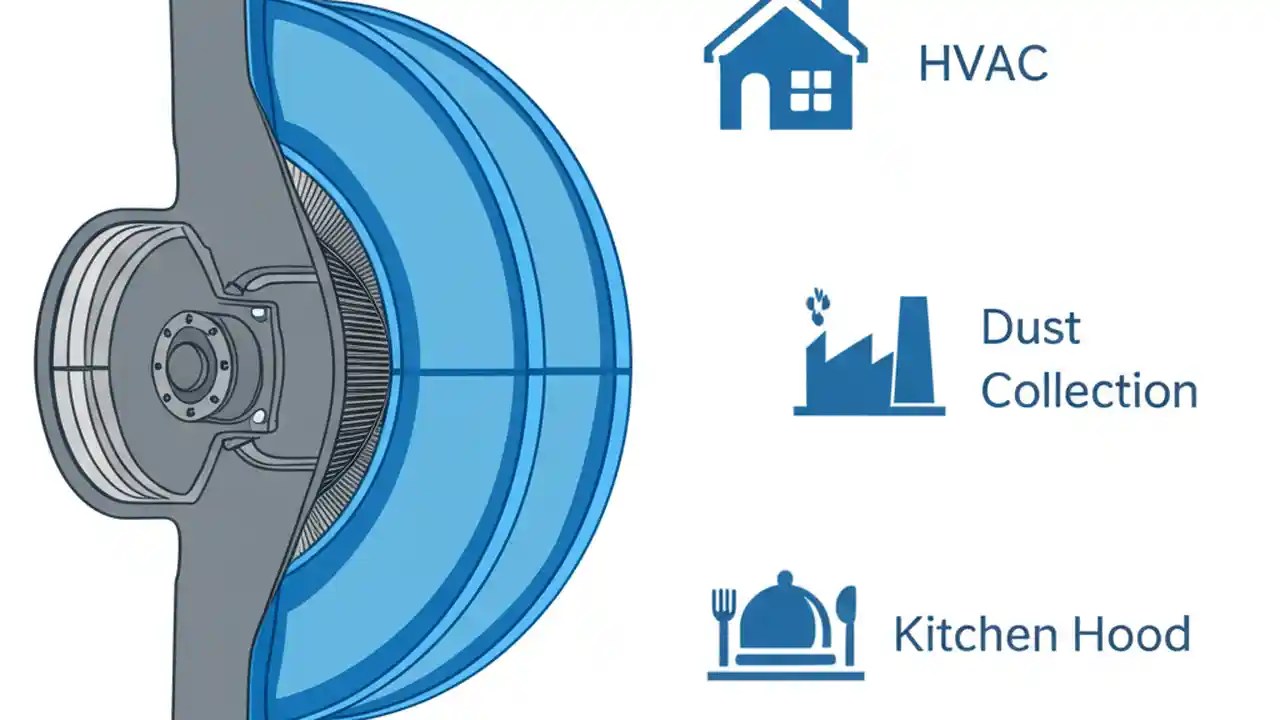 HVAC

Dust Collection

Kitchen Hood