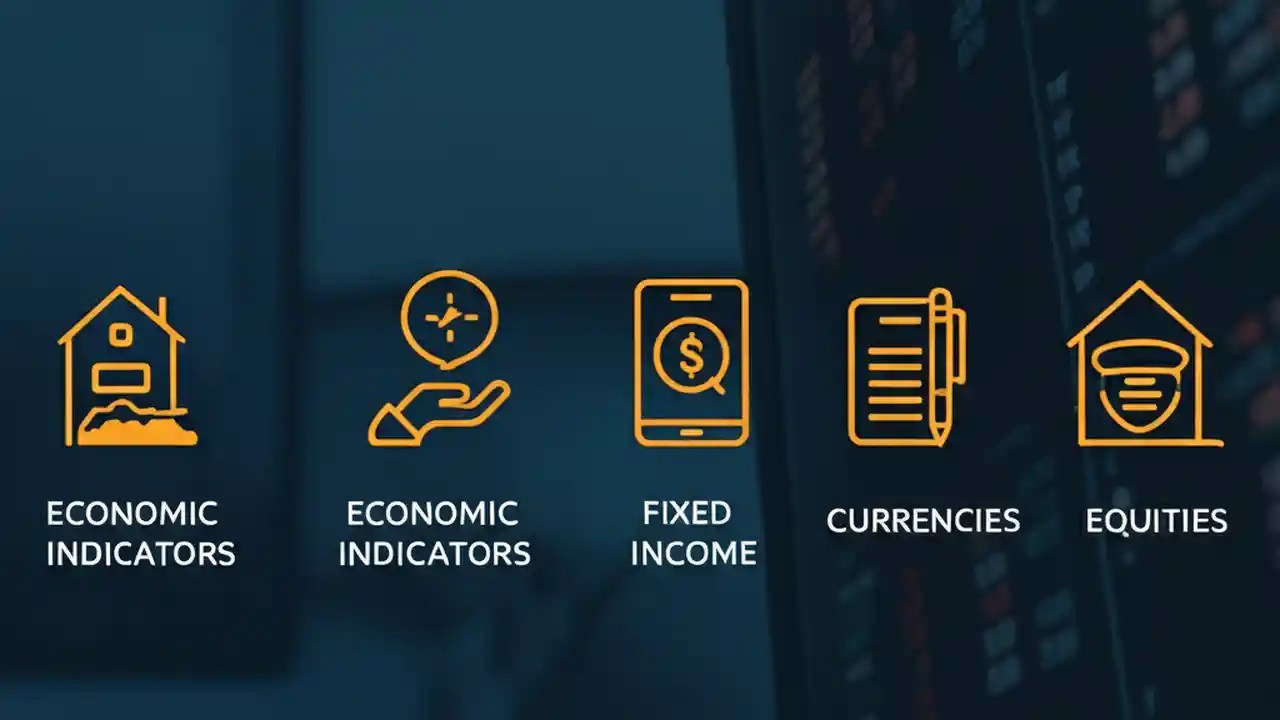 $

ECONOMIC INDICATORS

ECONOMIC INDICATORS

FIXED INCOME

CURRENCIES

EQUITIES