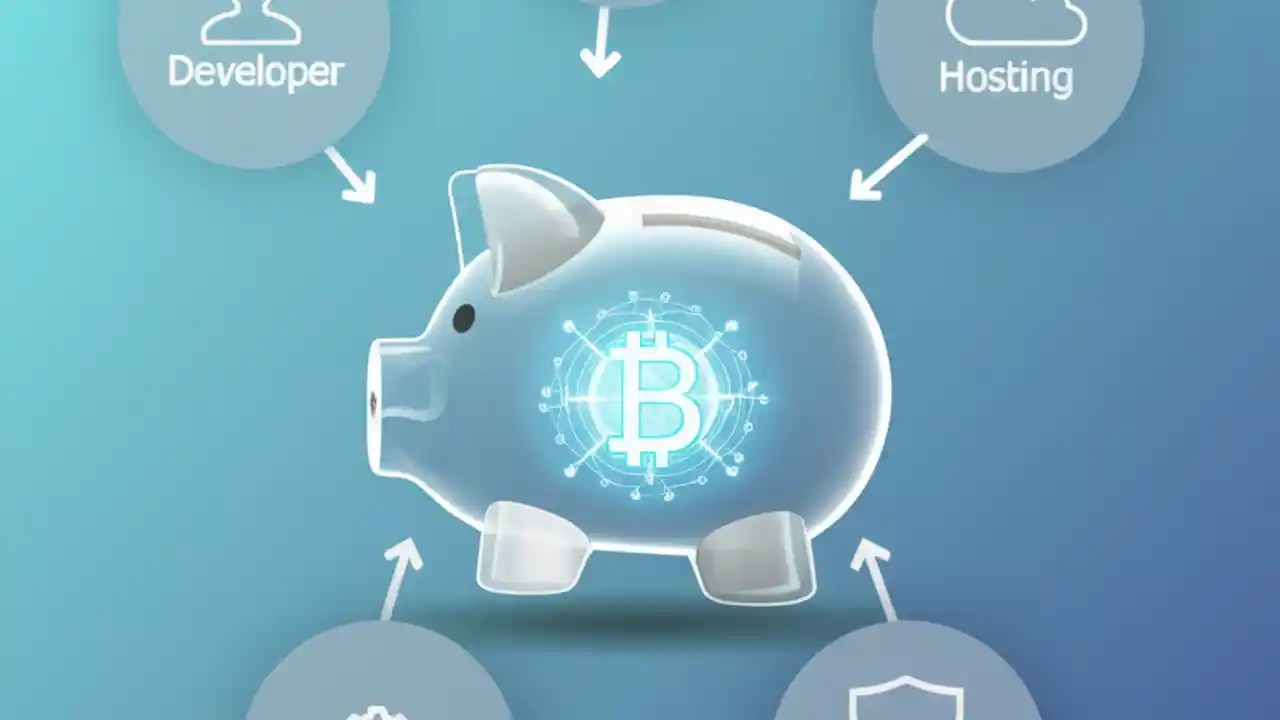 Developer

Hosting