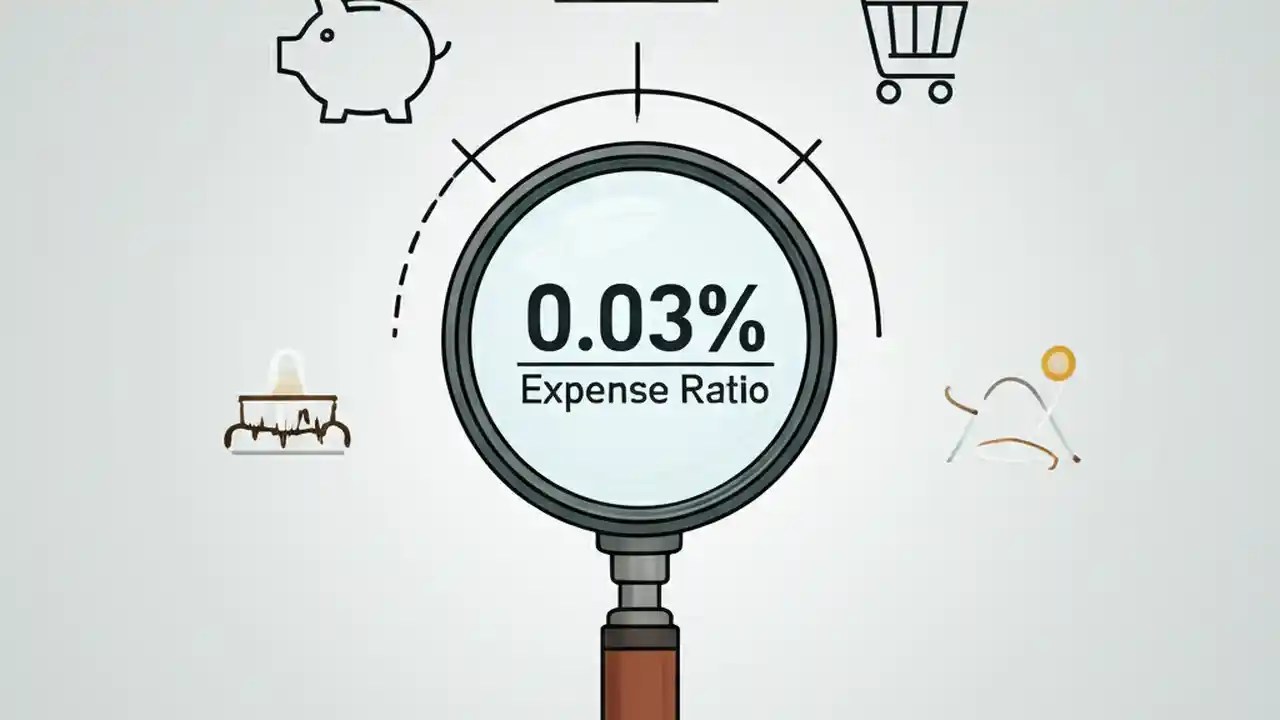 0.03%

Expense Ratio