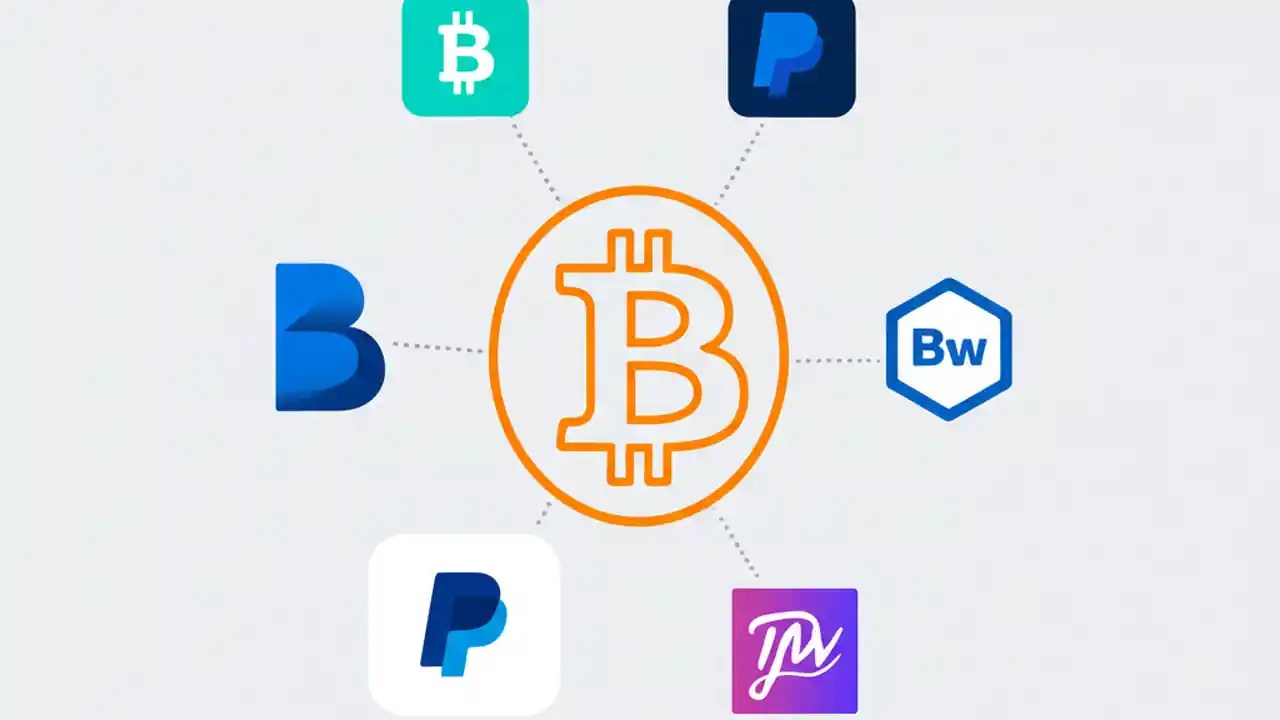 Bw