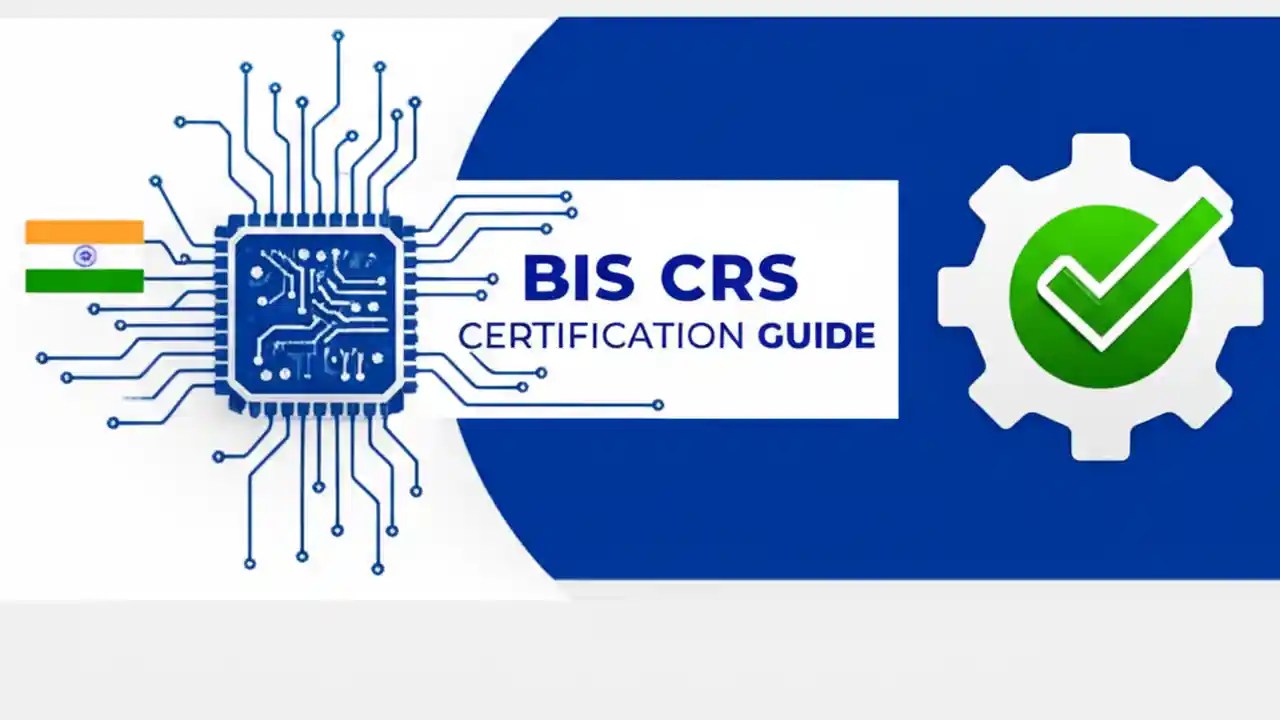 BIS CRS

CERTIFICATION GUIDE