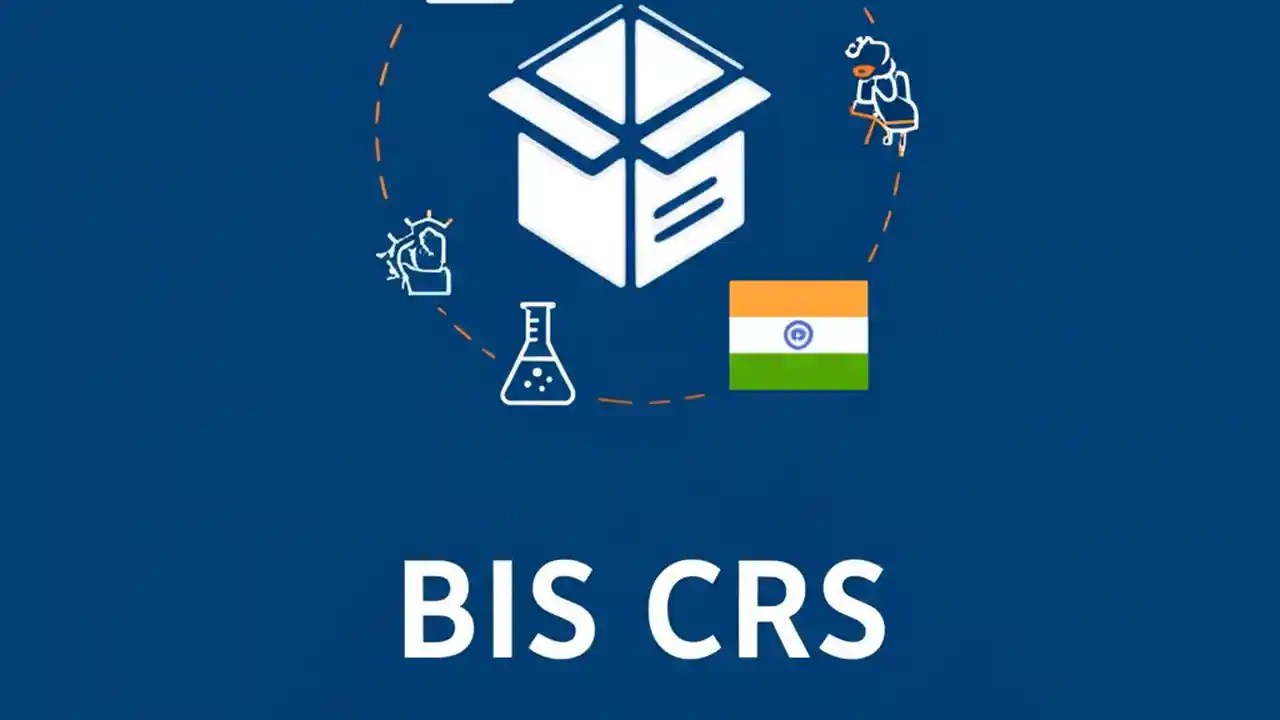 BIS CRS