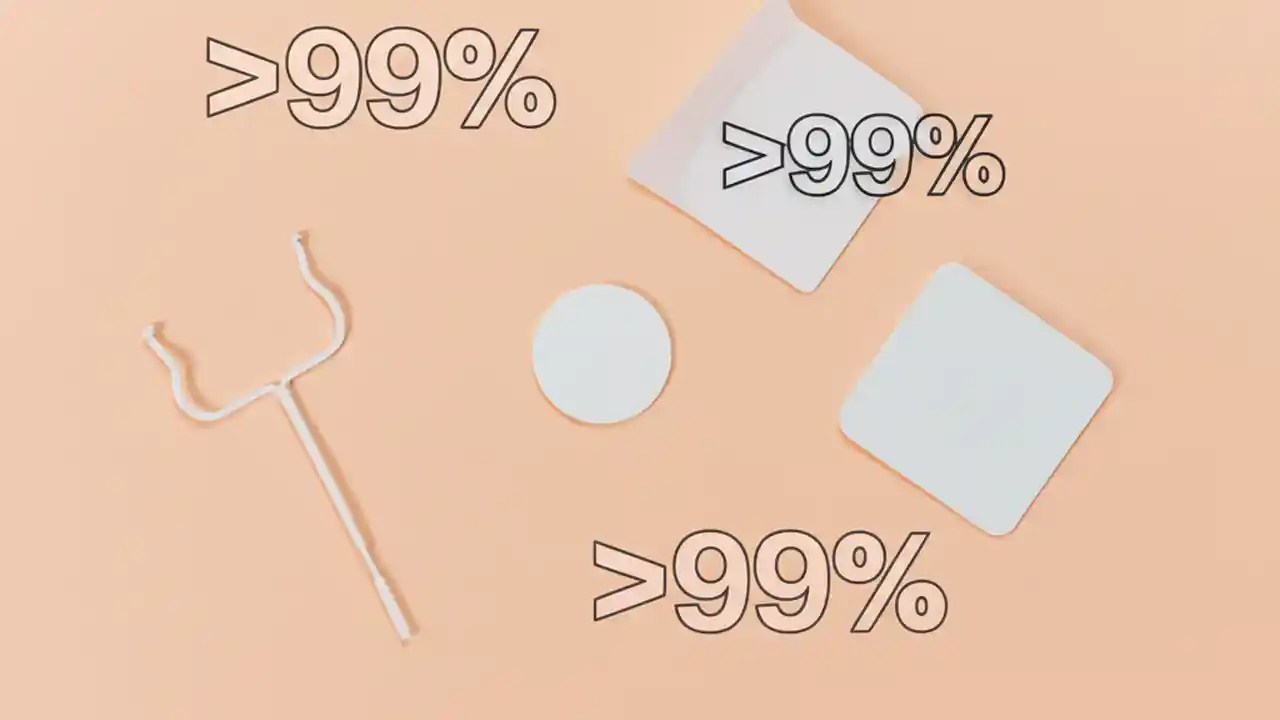 >99%

>99%

>99%