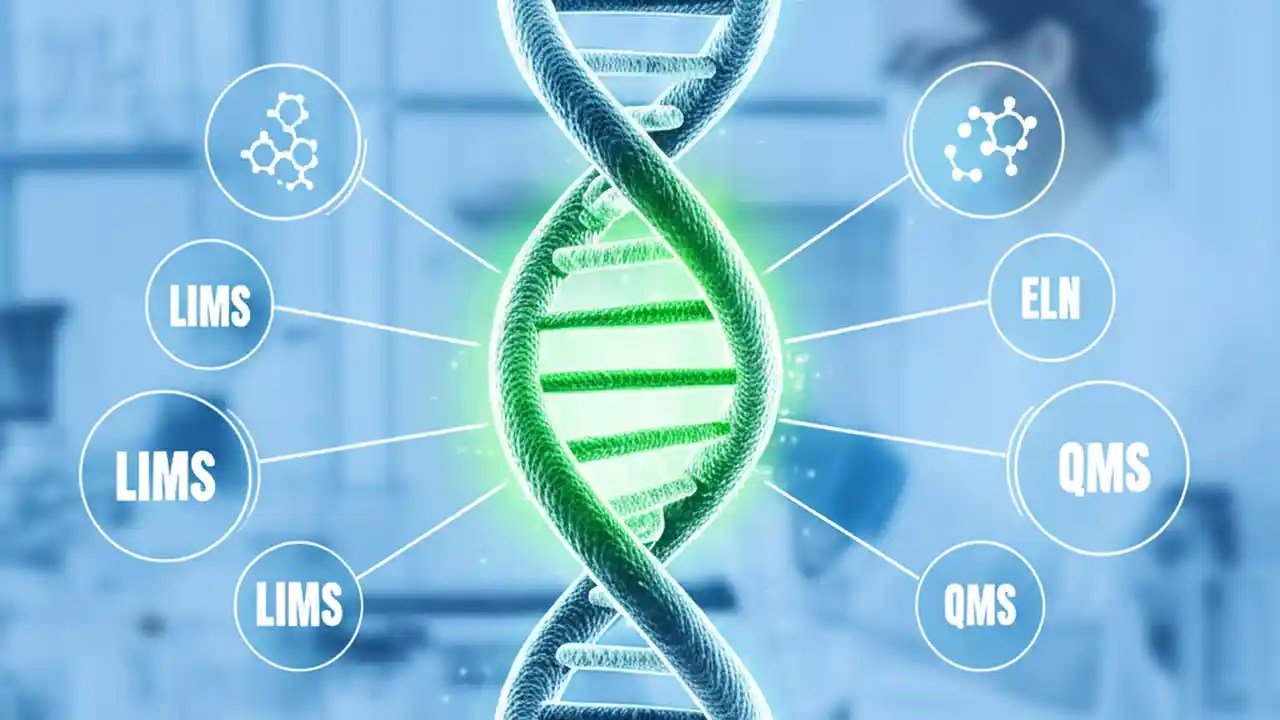 LIMS

LIMS

LIMS

ELN

QMS

QMS