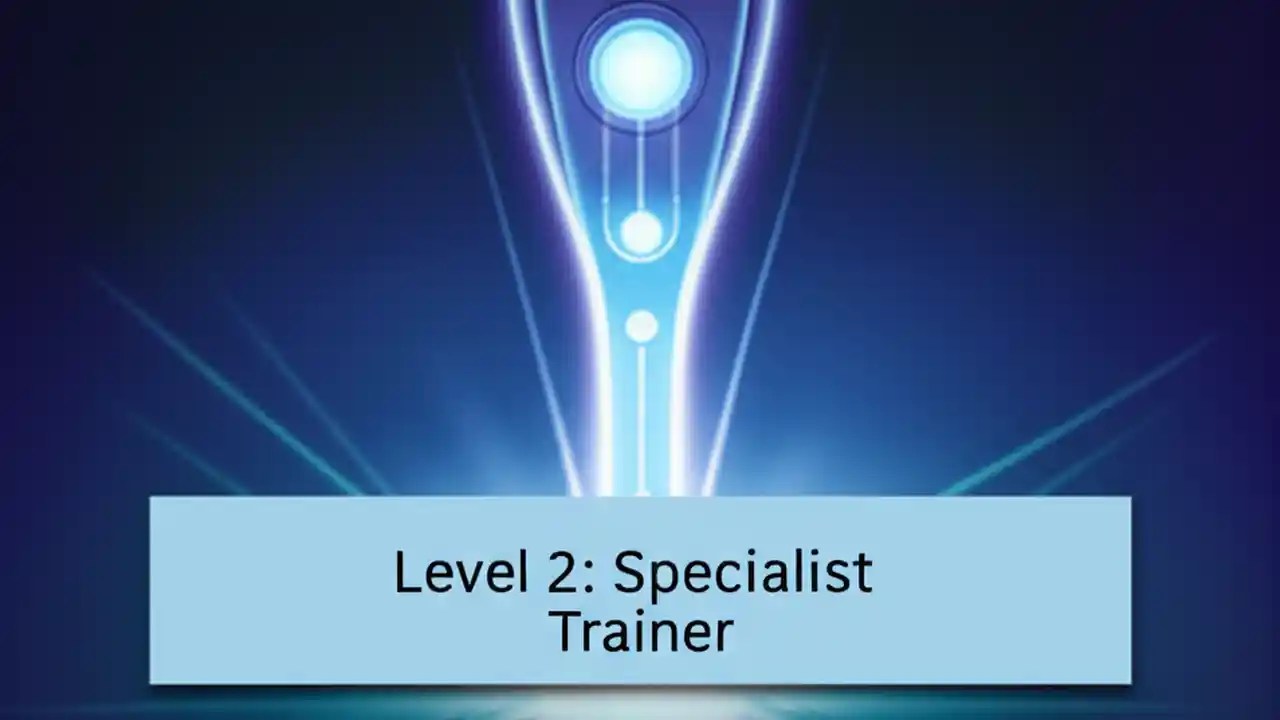 Level 2: Specialist Trainer