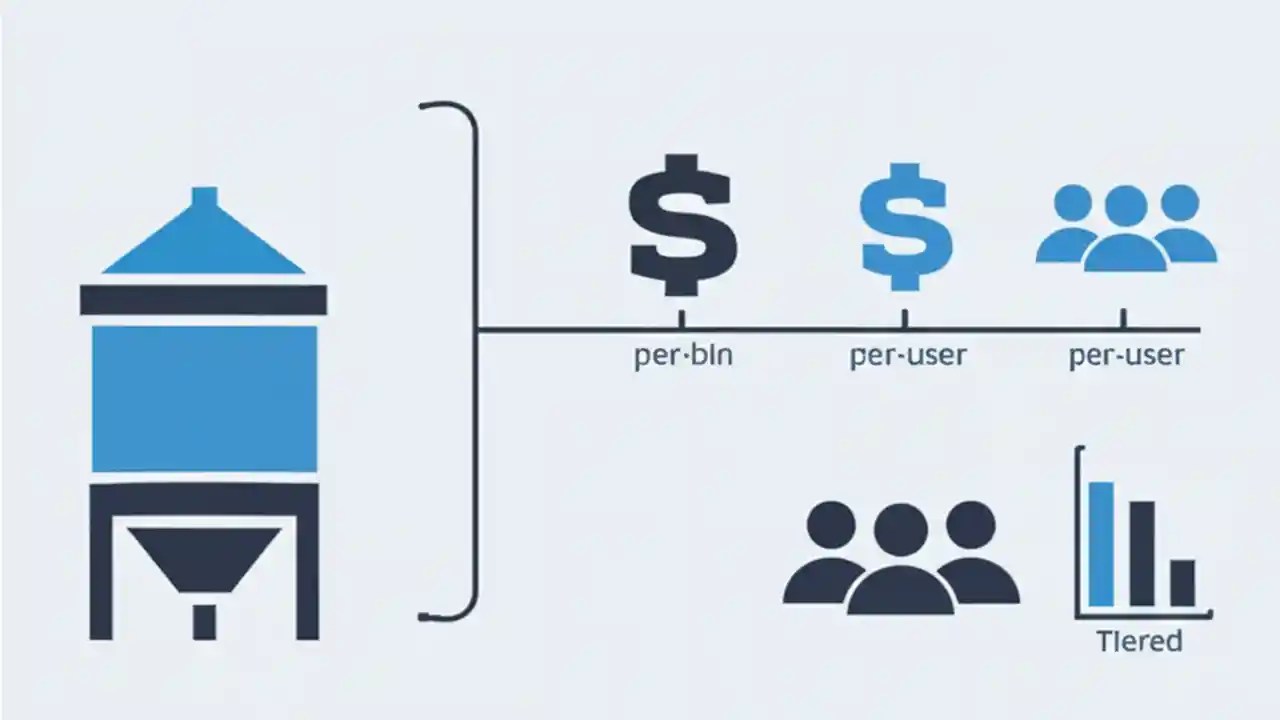 $ $

per·bin per-user per-user

Tlered