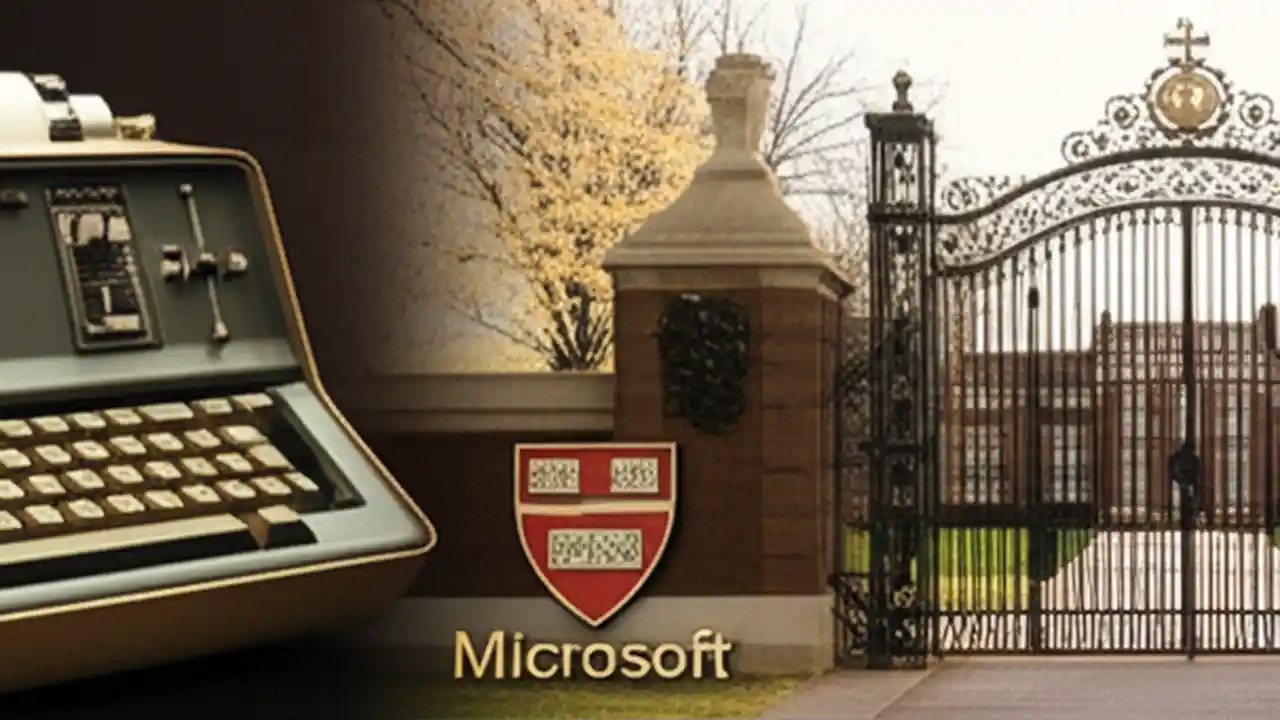 Microsoft