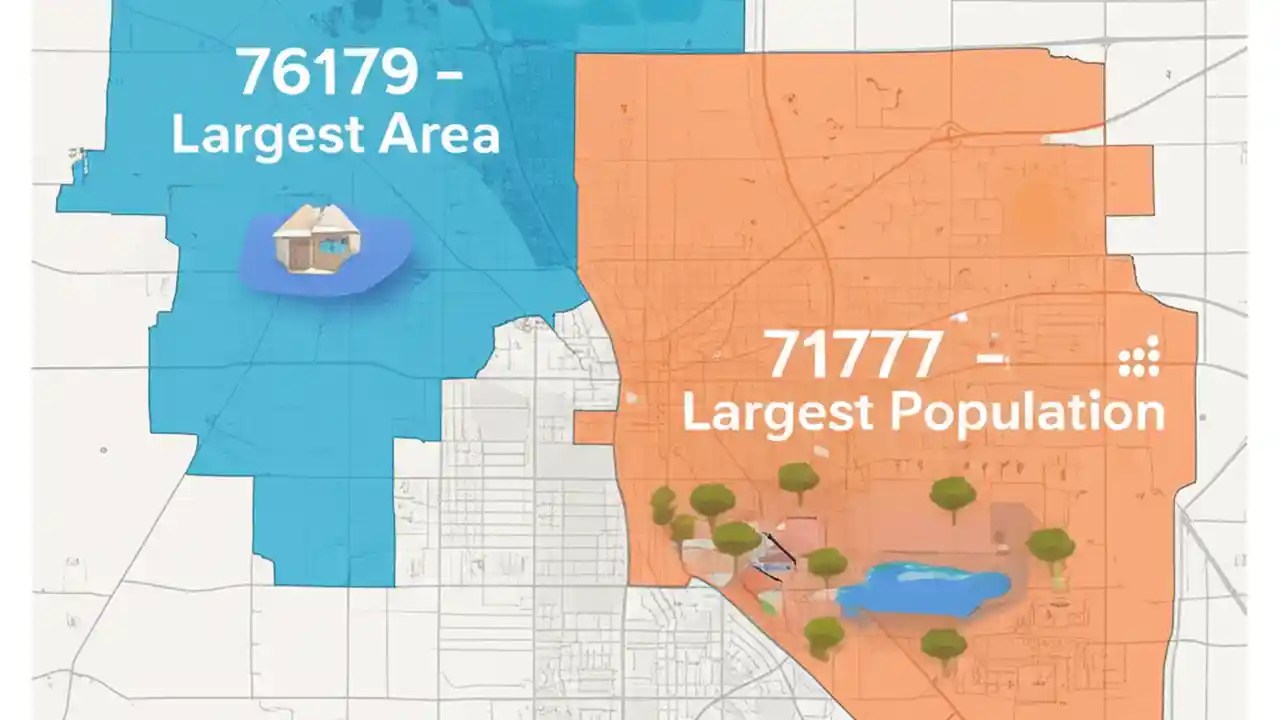 76179 –
Largest Area

71777 –
Largest Population