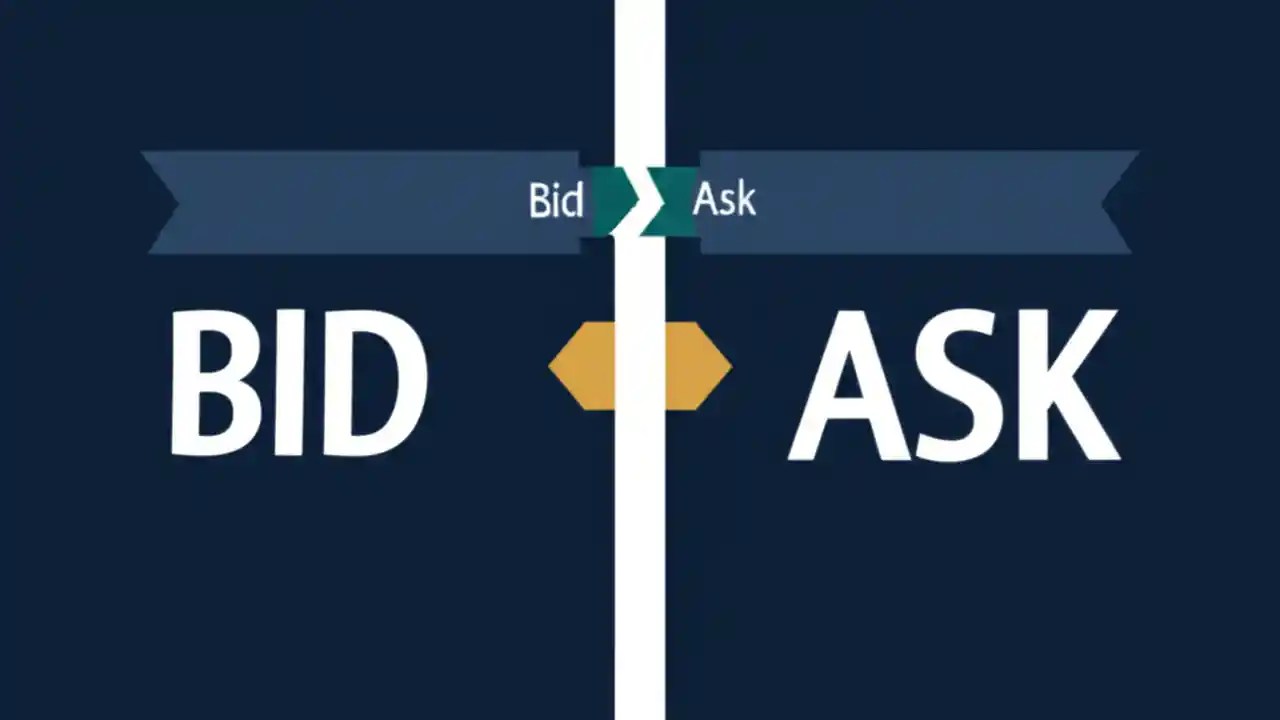 Bid Ask

BID ASK