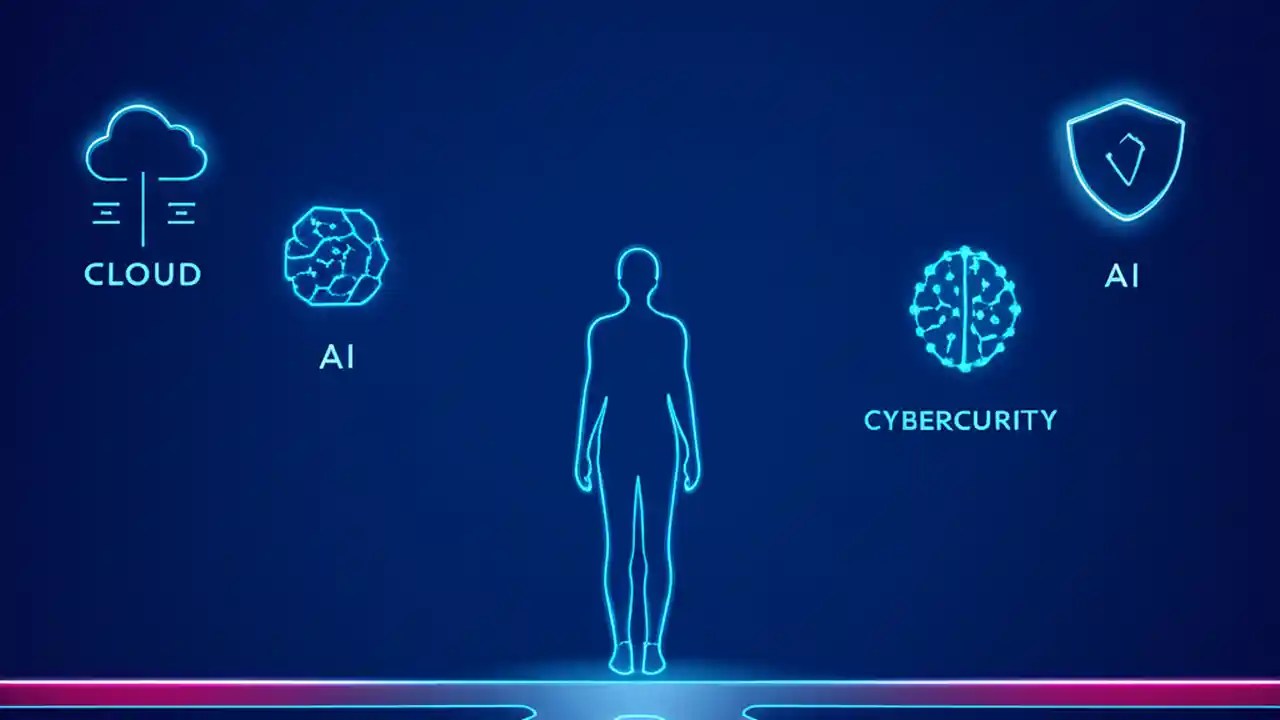 CLOUD

AI

CYBERCURITY

AI