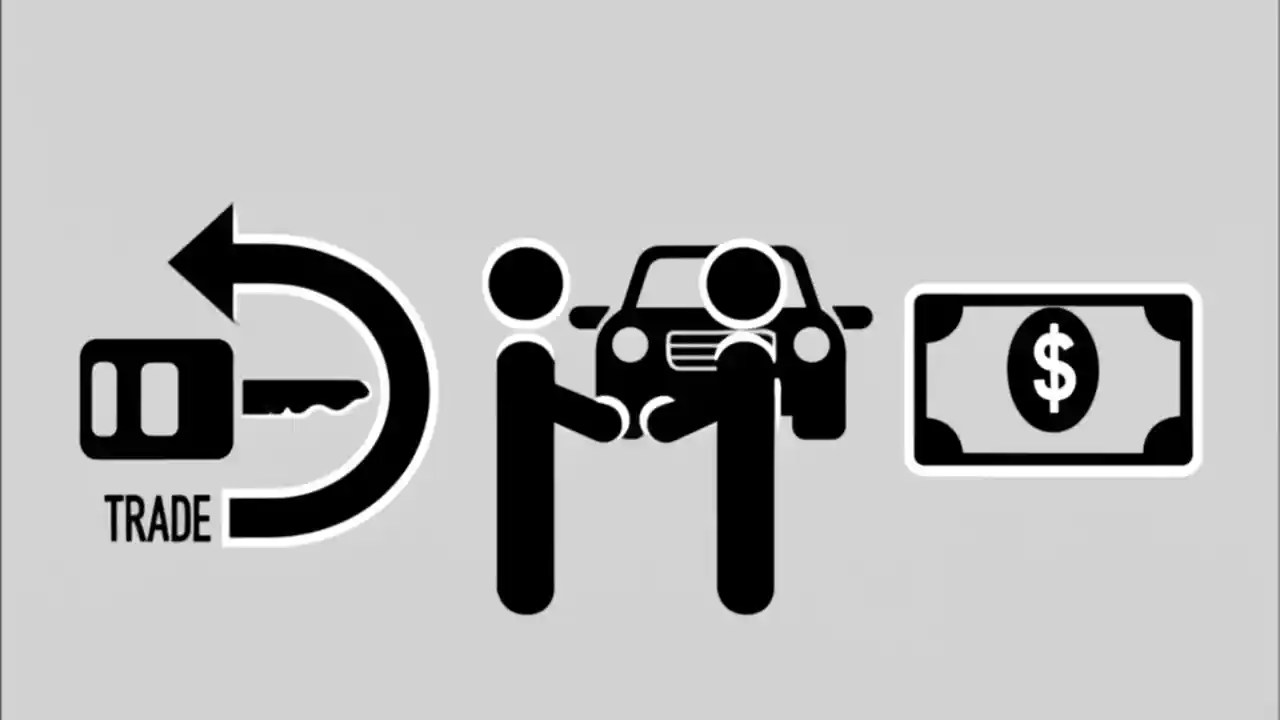 TRADE

$