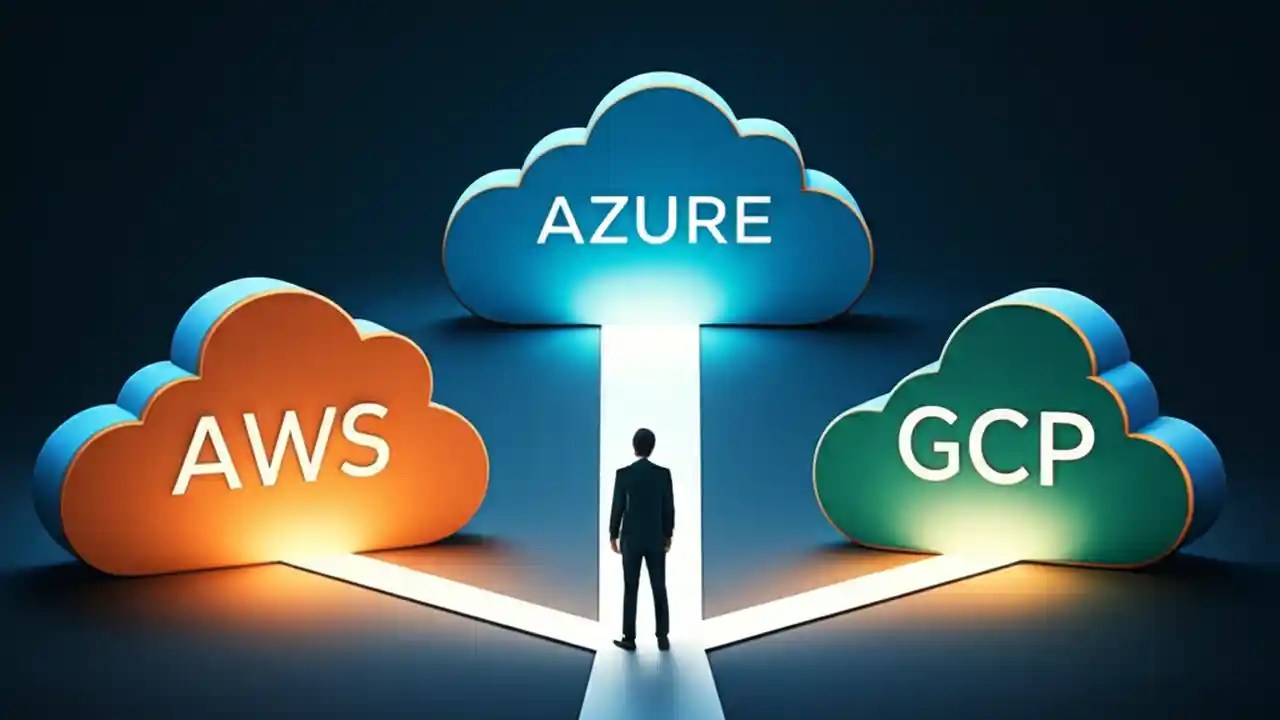 AZURE

AWS

GCP