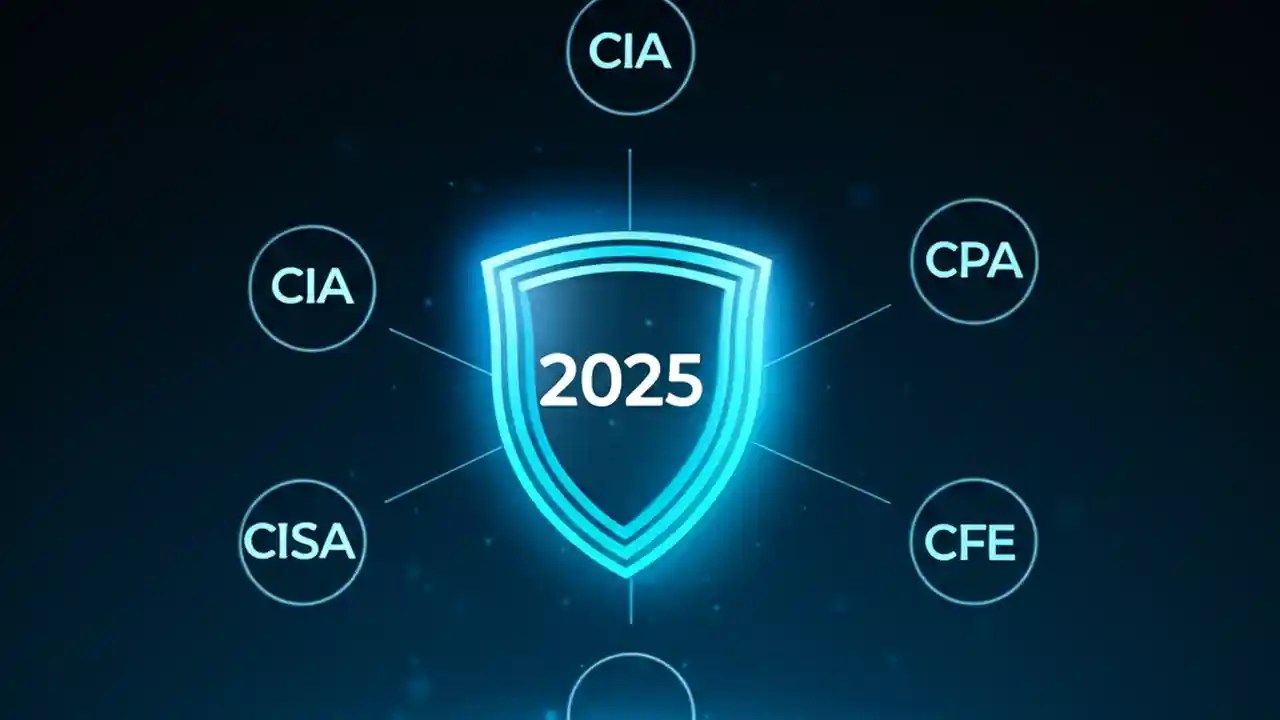 CIA

CIA

CPA

2025

CISA

CFE