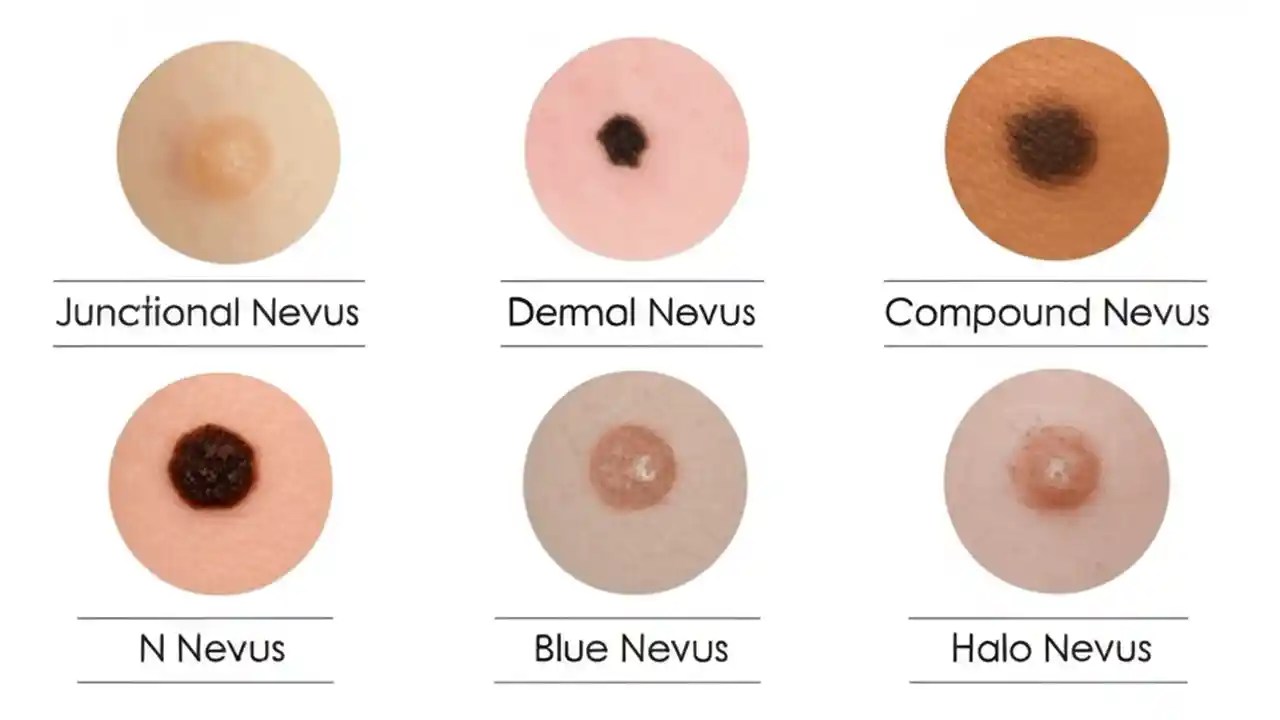 Junctional Nevus

Demal Nevus

Compound Nevus

N Nevus

Blue Nevus

Halo Nevus