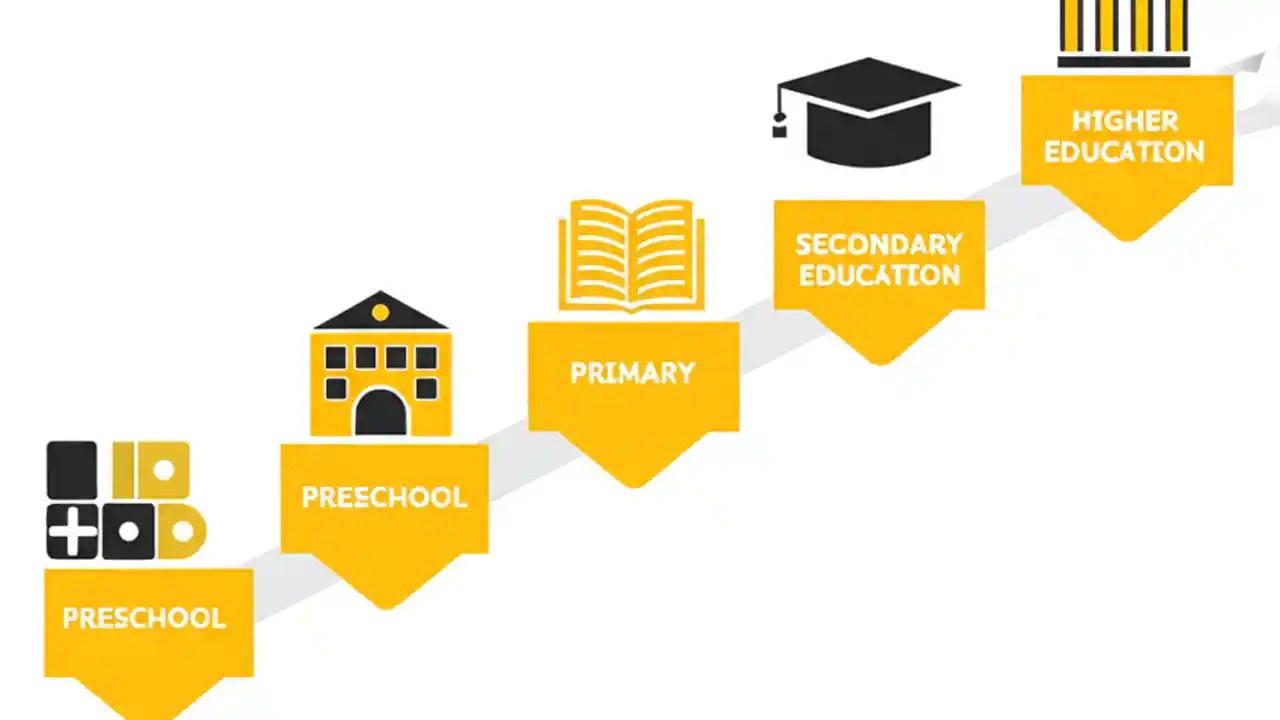 PRESCHOOL

PREECHOOL

PRIMARY

SECONDARY EDUCATION

HIGHER EDUCATION