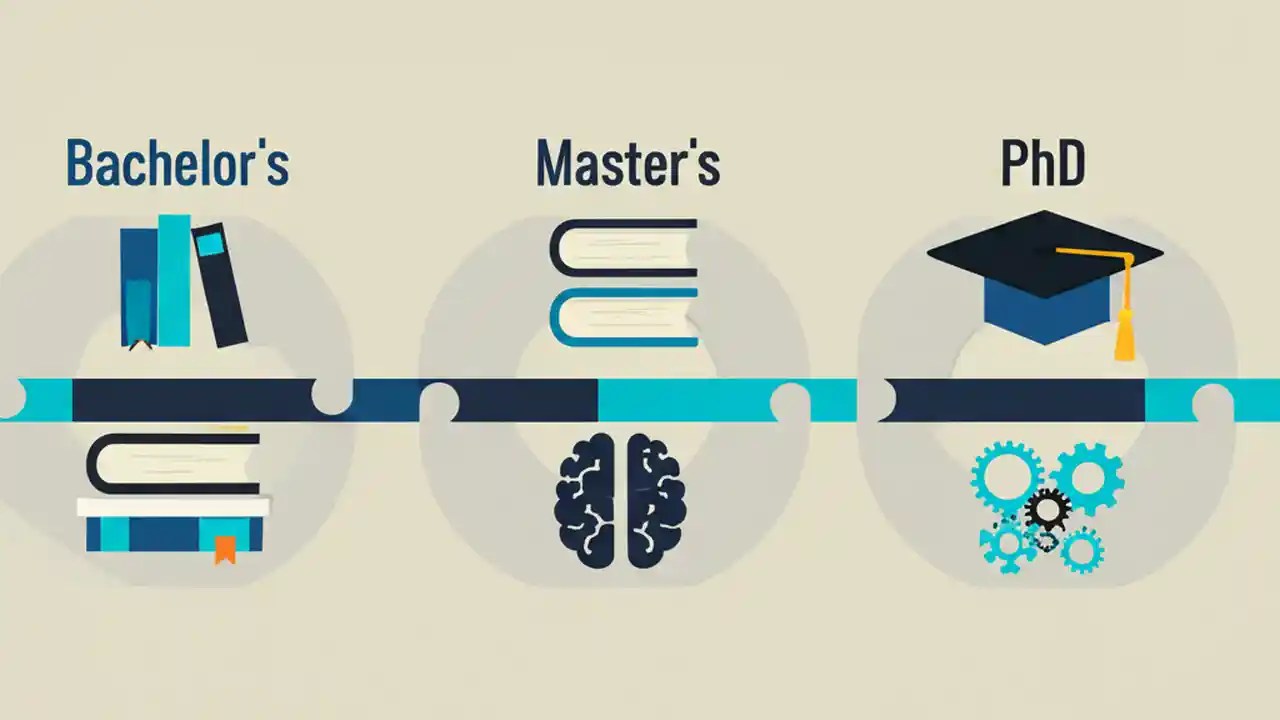 Bachelor's

Master's

PhD