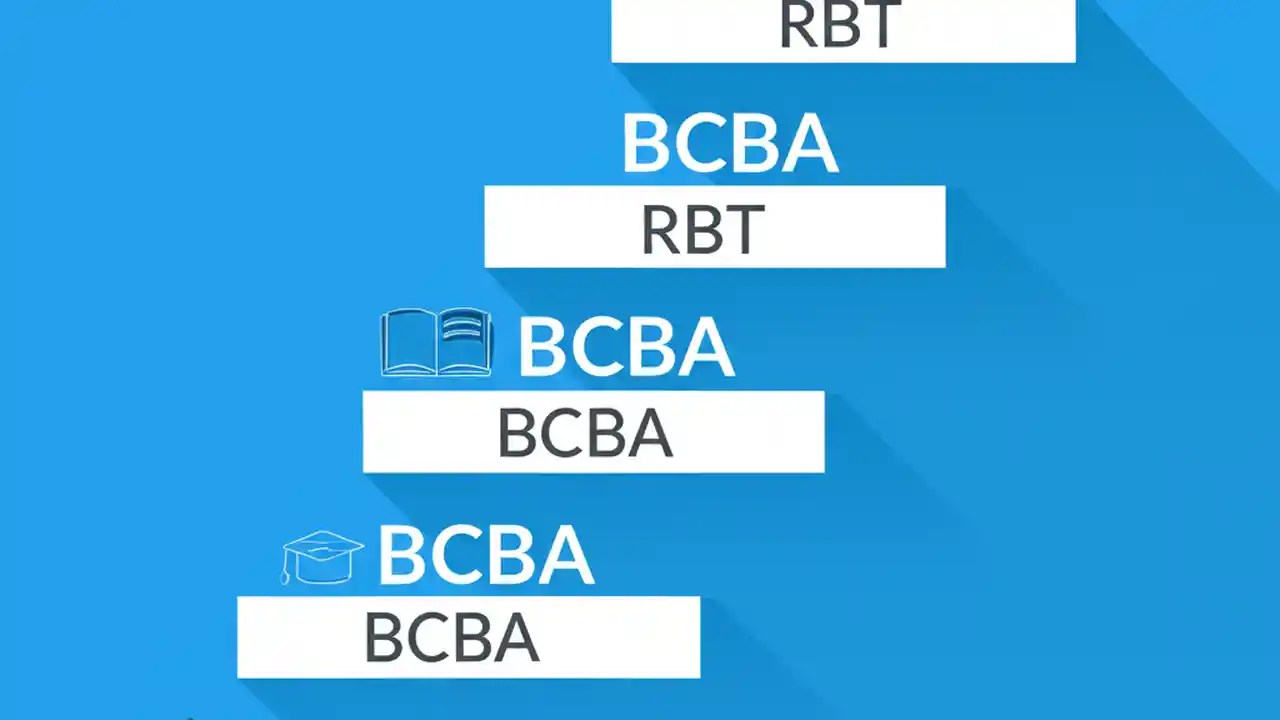 RBT

BCBA

RBT

BCBA

BCBA

BCBA

BCBA