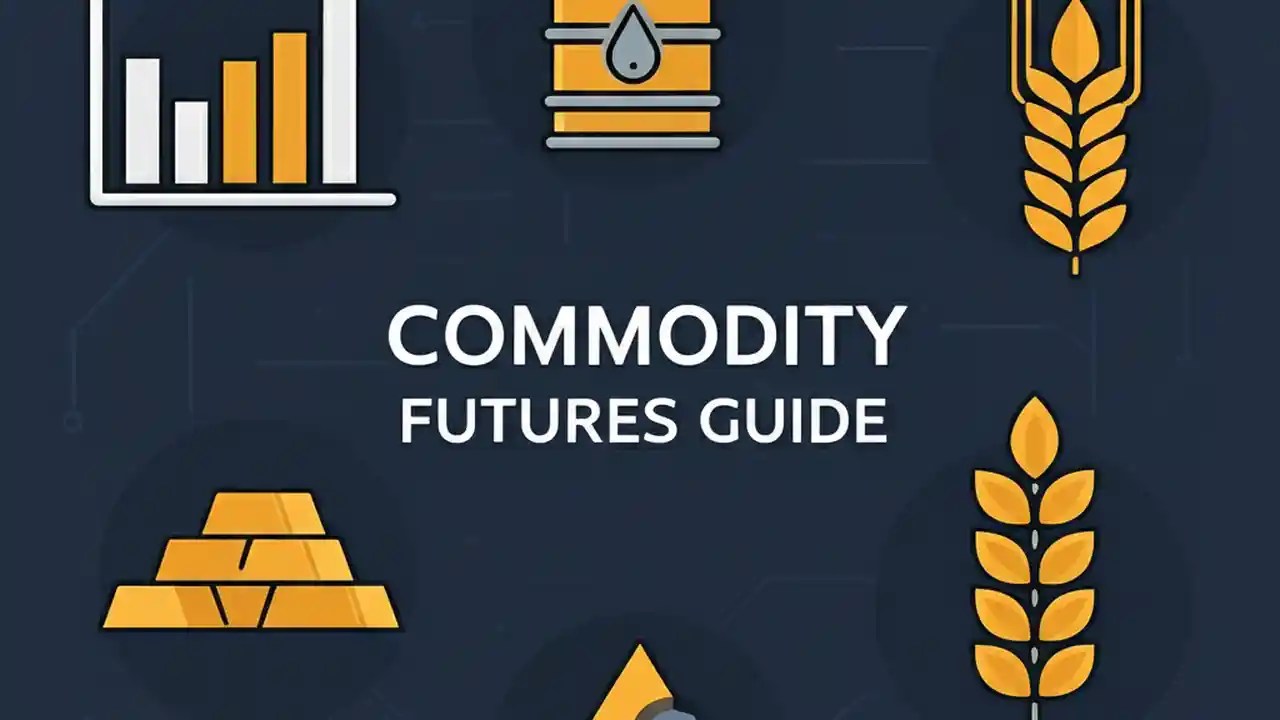 COMMODITY
FUTURES GUIDE