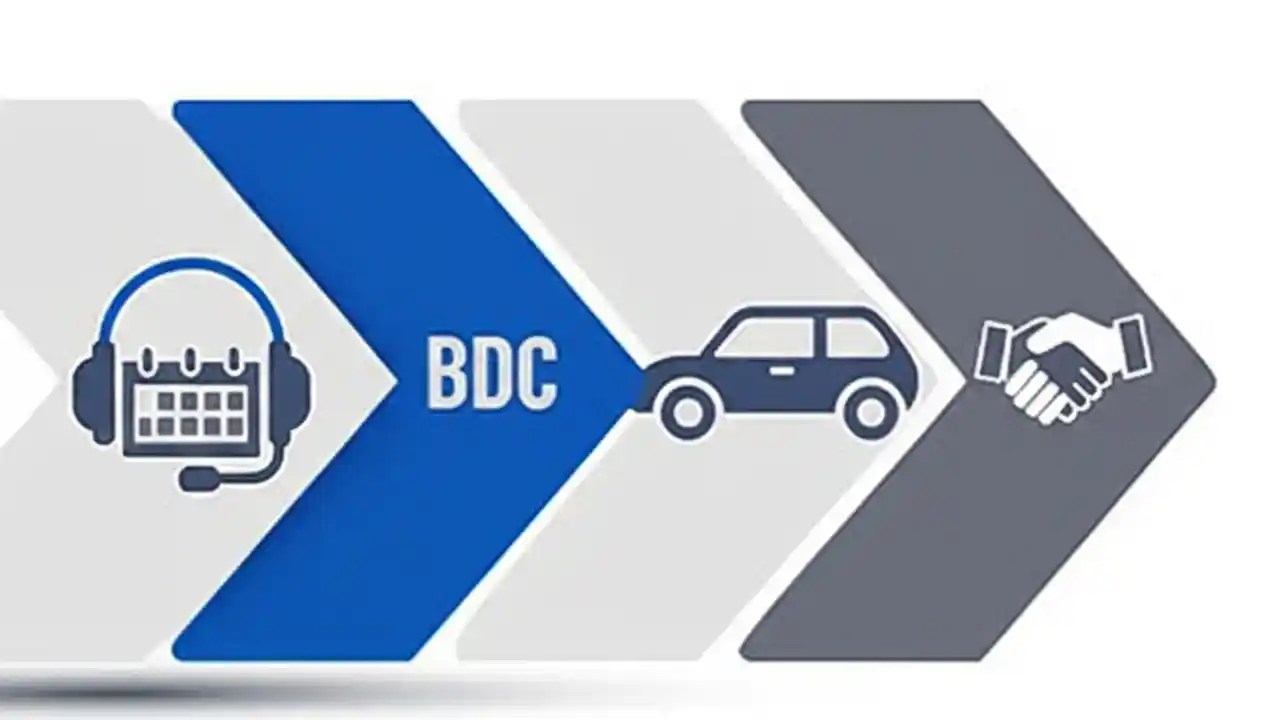 BDC