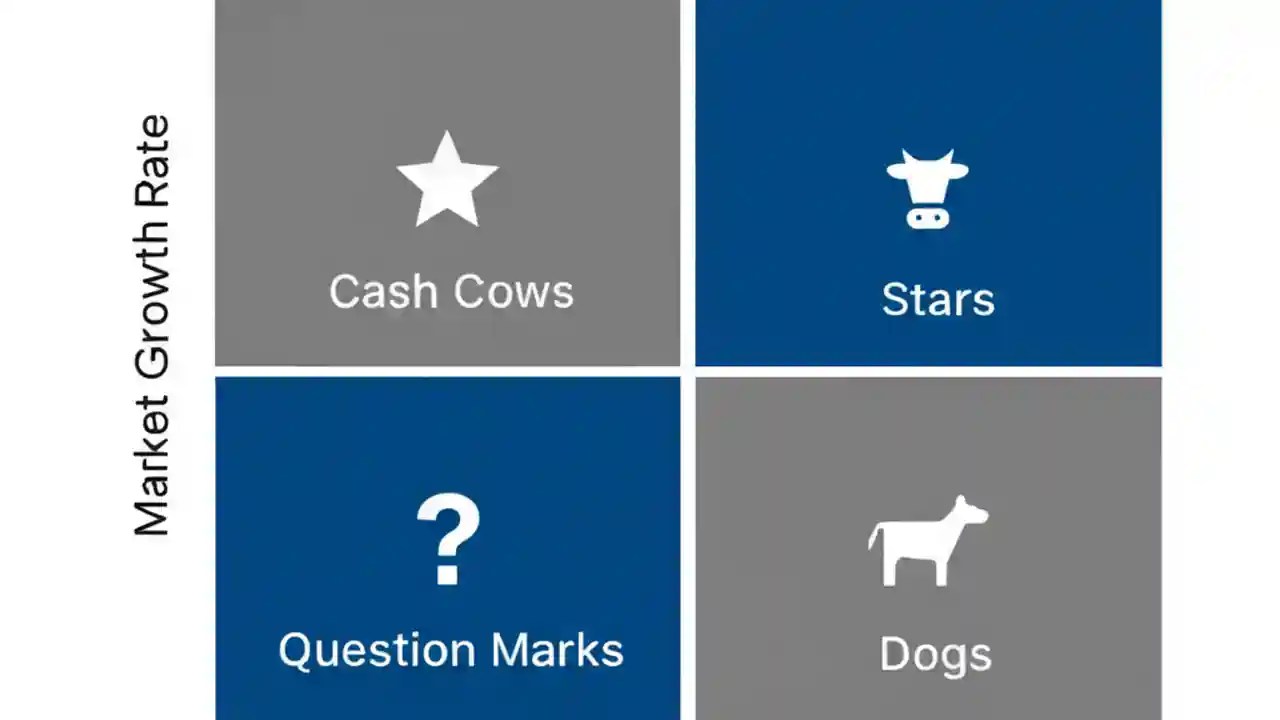 Market Growth Rate

Cash Cows

Stars

?

Question Marks

Dogs