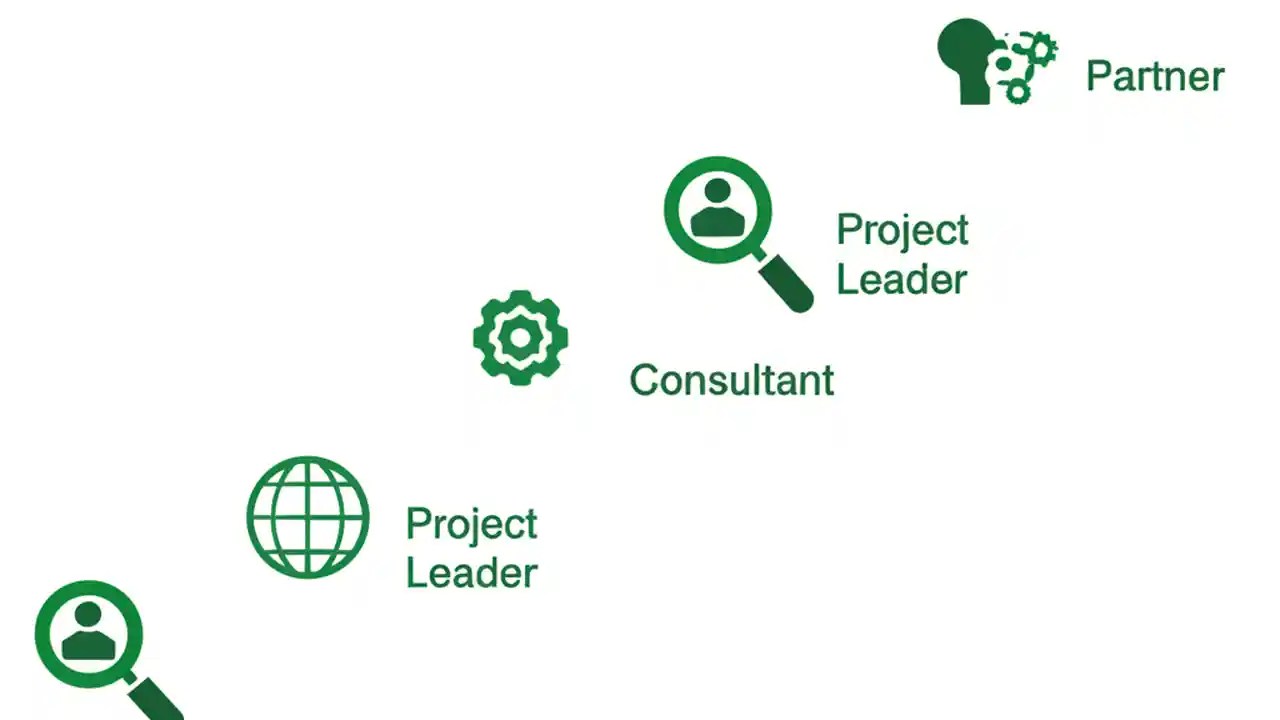 Partner

Project Leader

Consultant

Project Leader