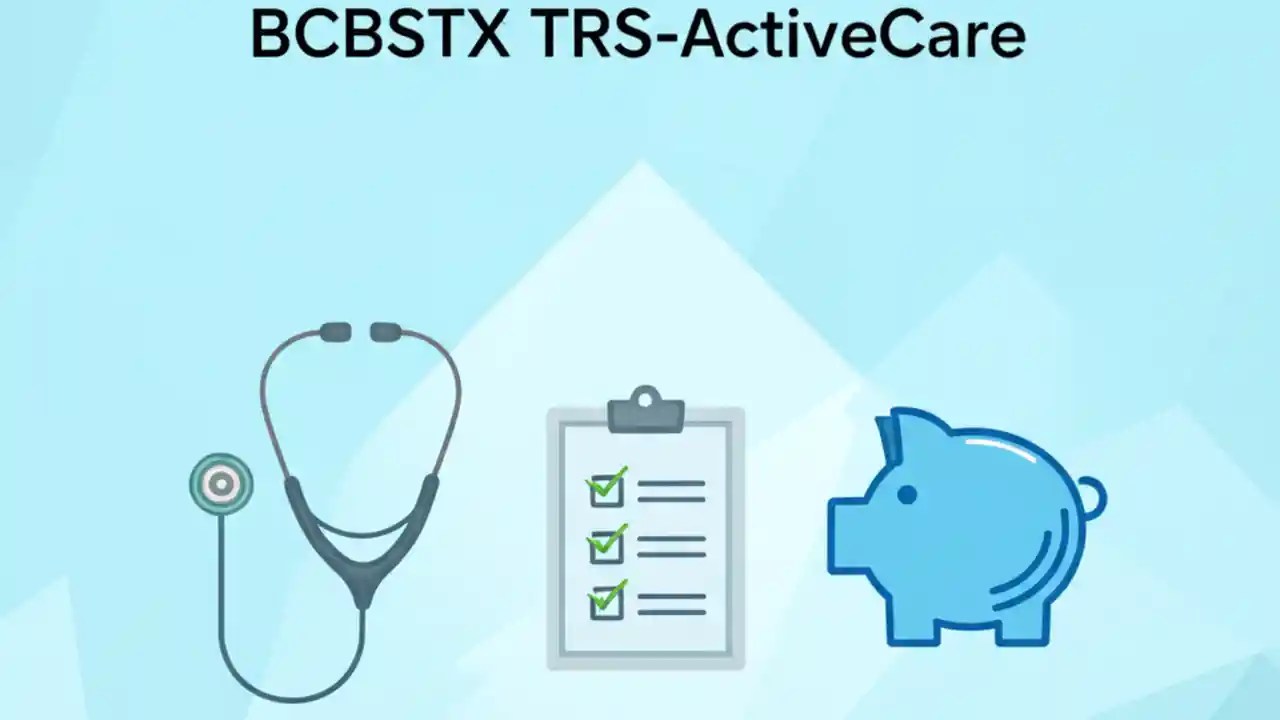 BCBSTX TRS-ActiveCare