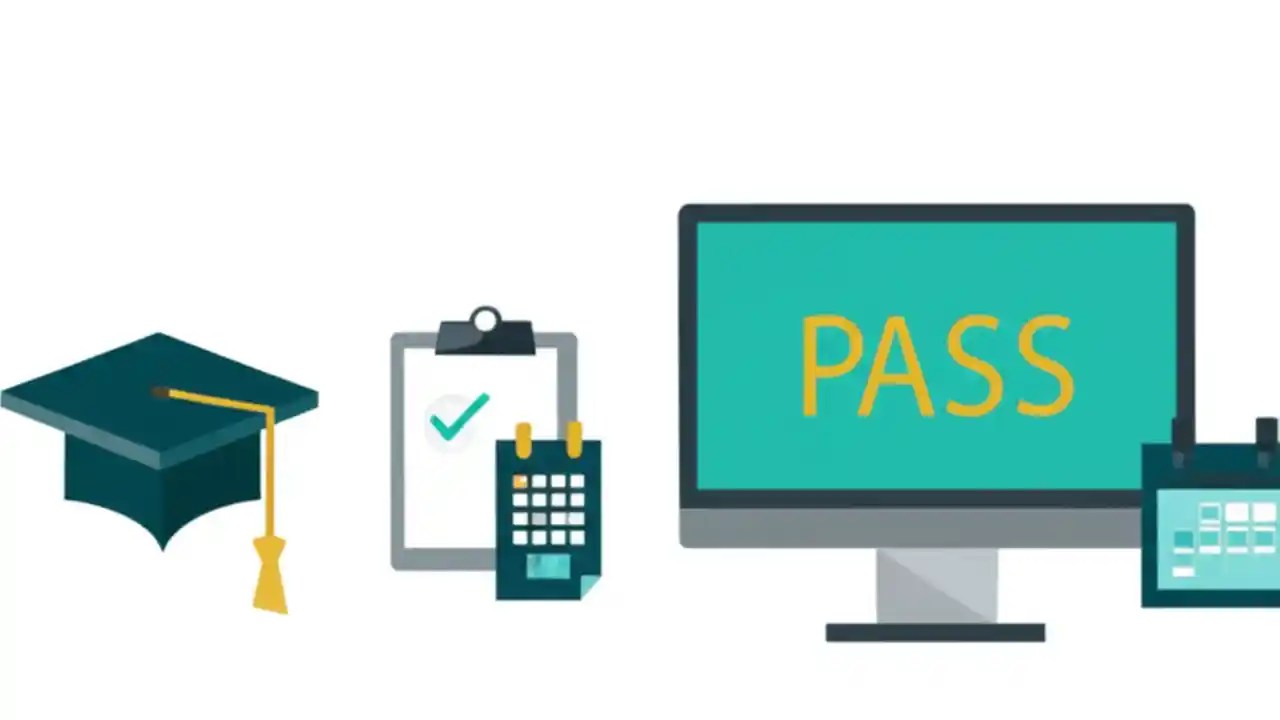 PASS