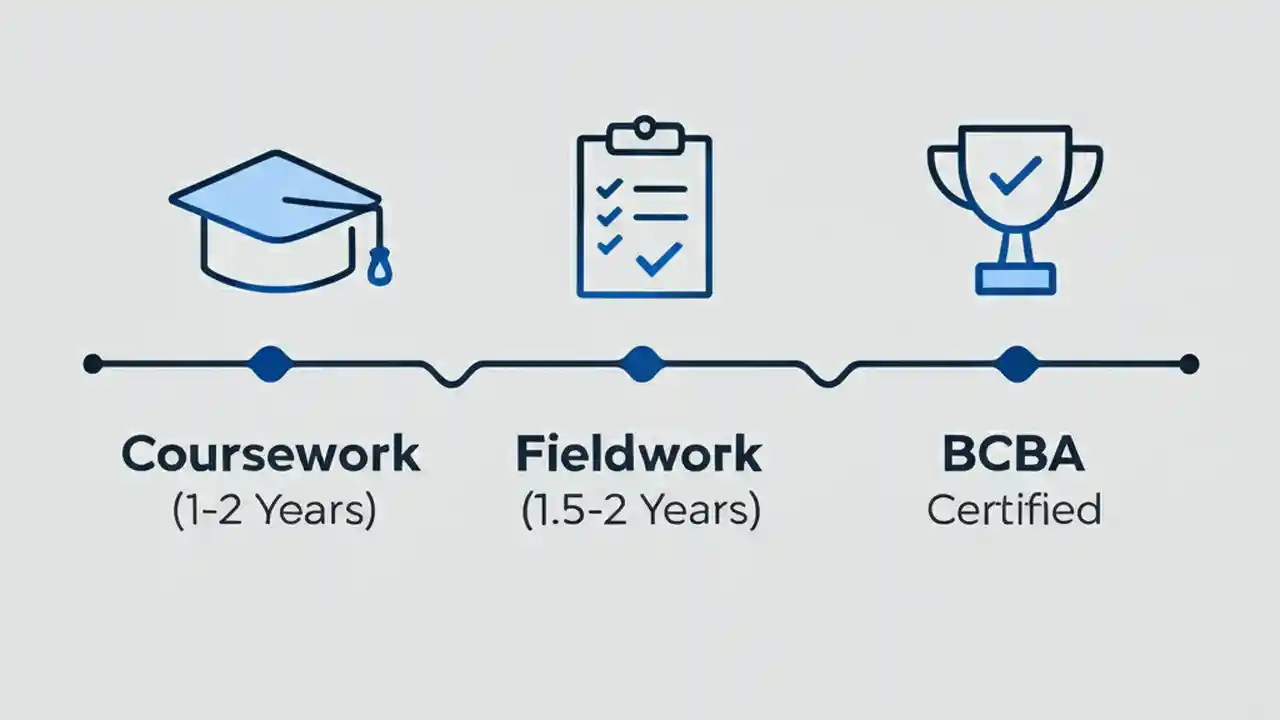 Coursework
(1-2 Years)

Fieldwork
(1.5-2 Years)

BCBA
Certified