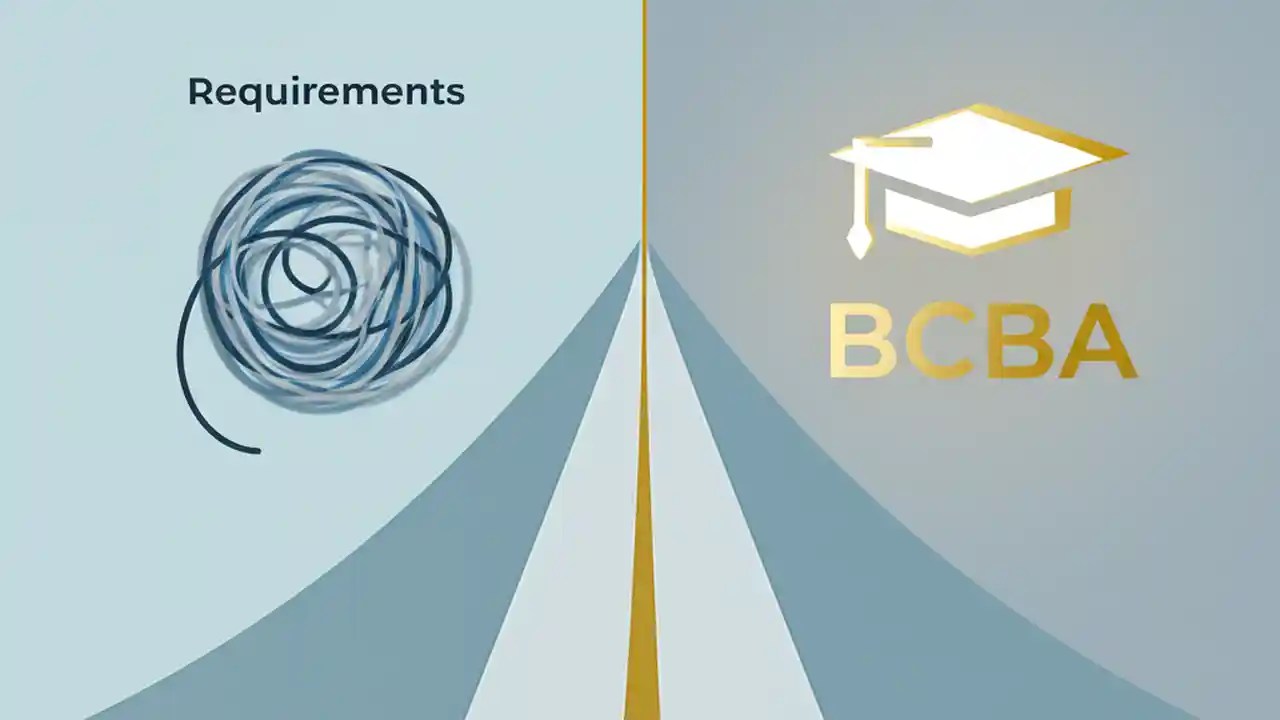 Requirements

BCBA