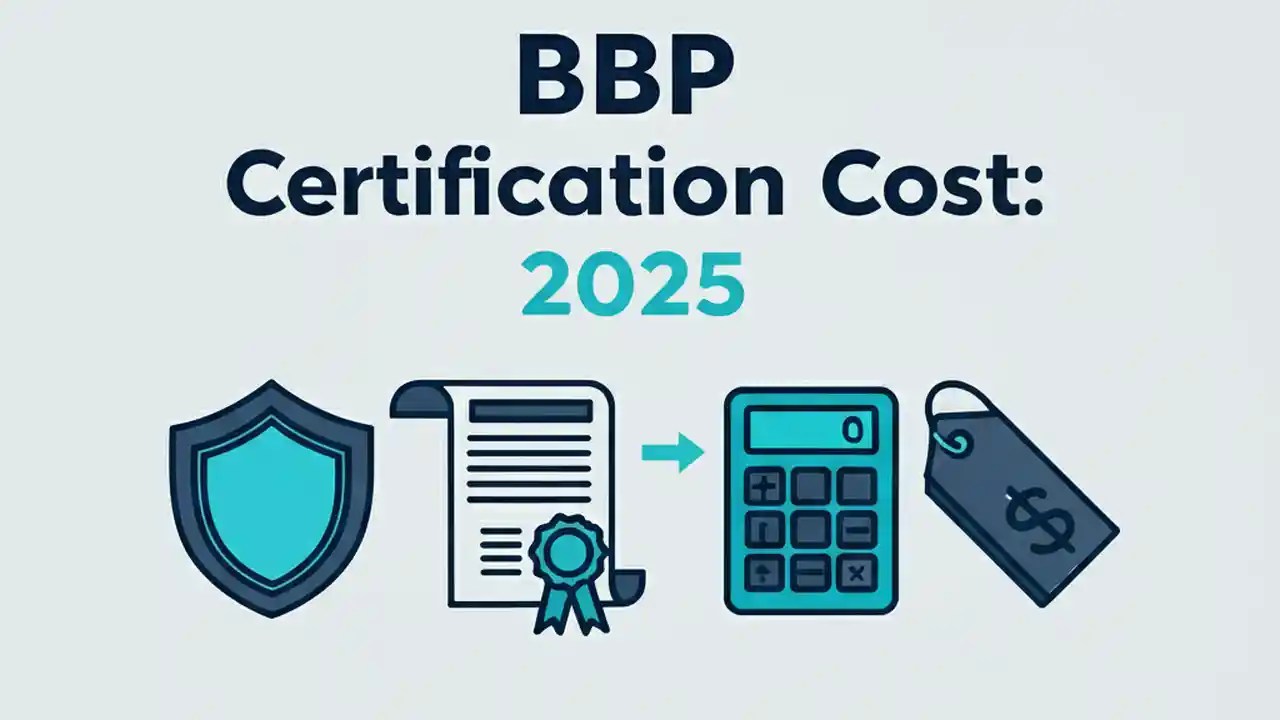 BBP
Certification Cost:
2025

0

$