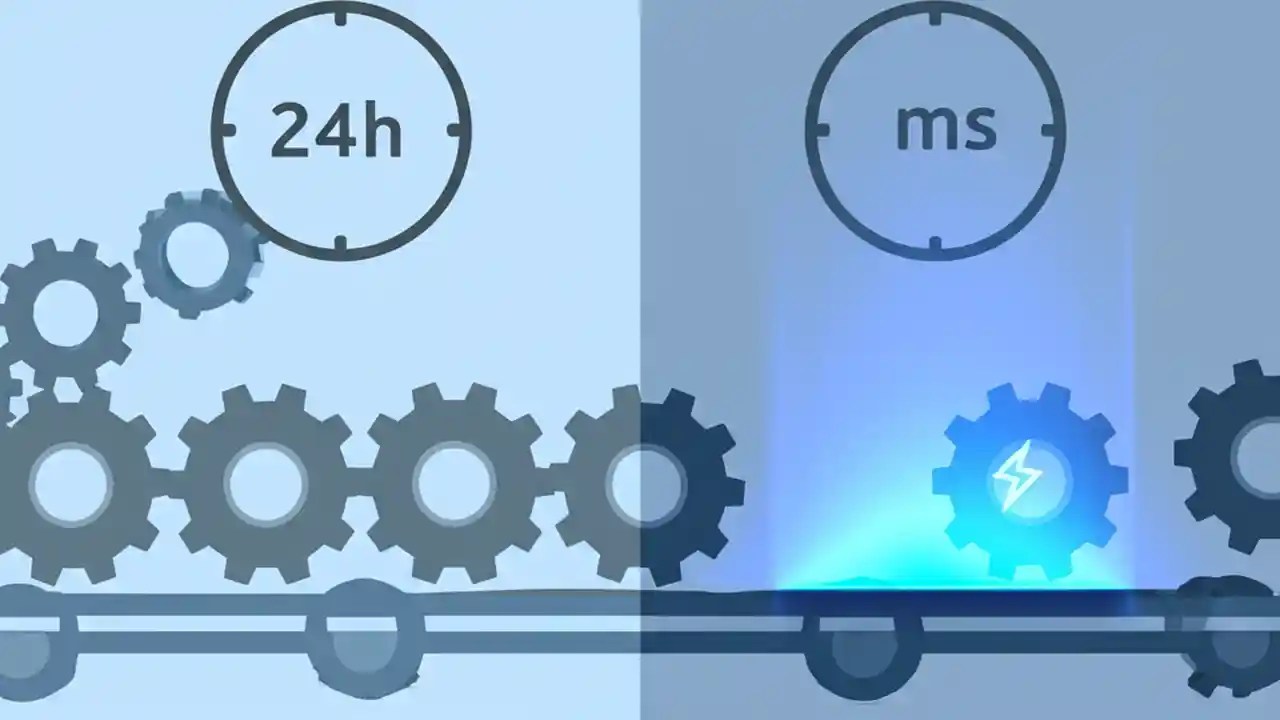 24h

ms