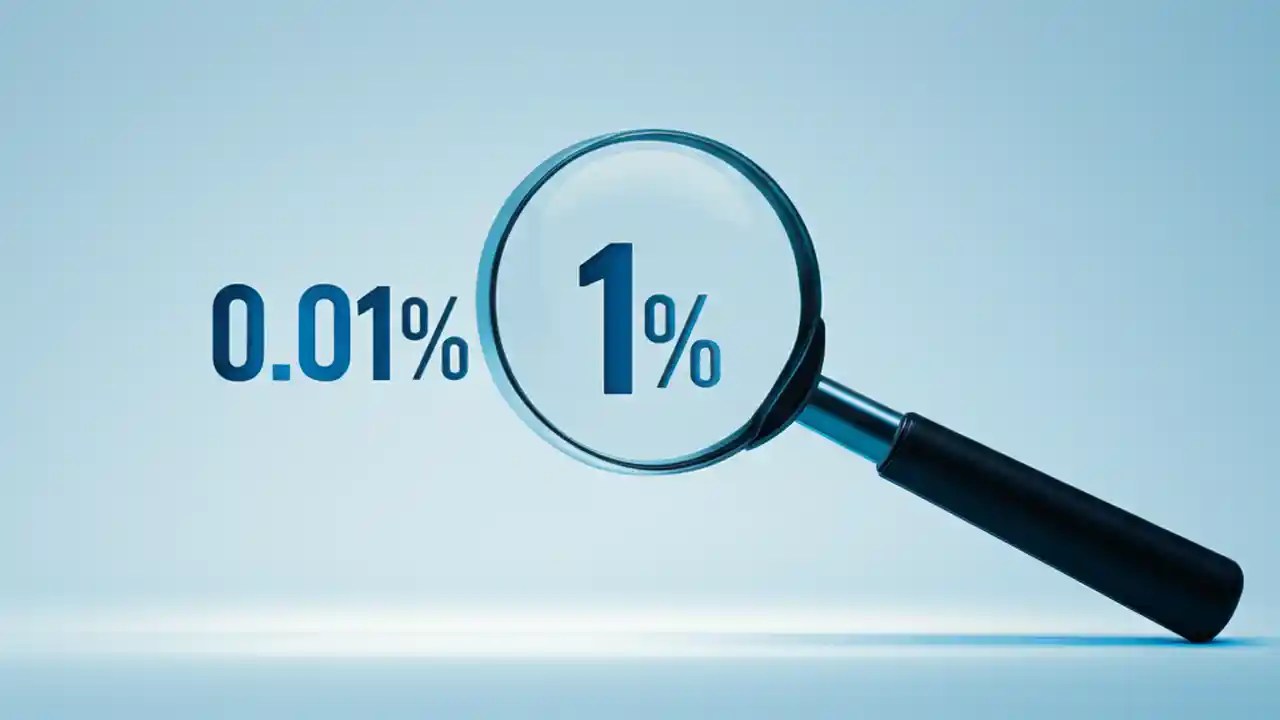 0.01% 1%