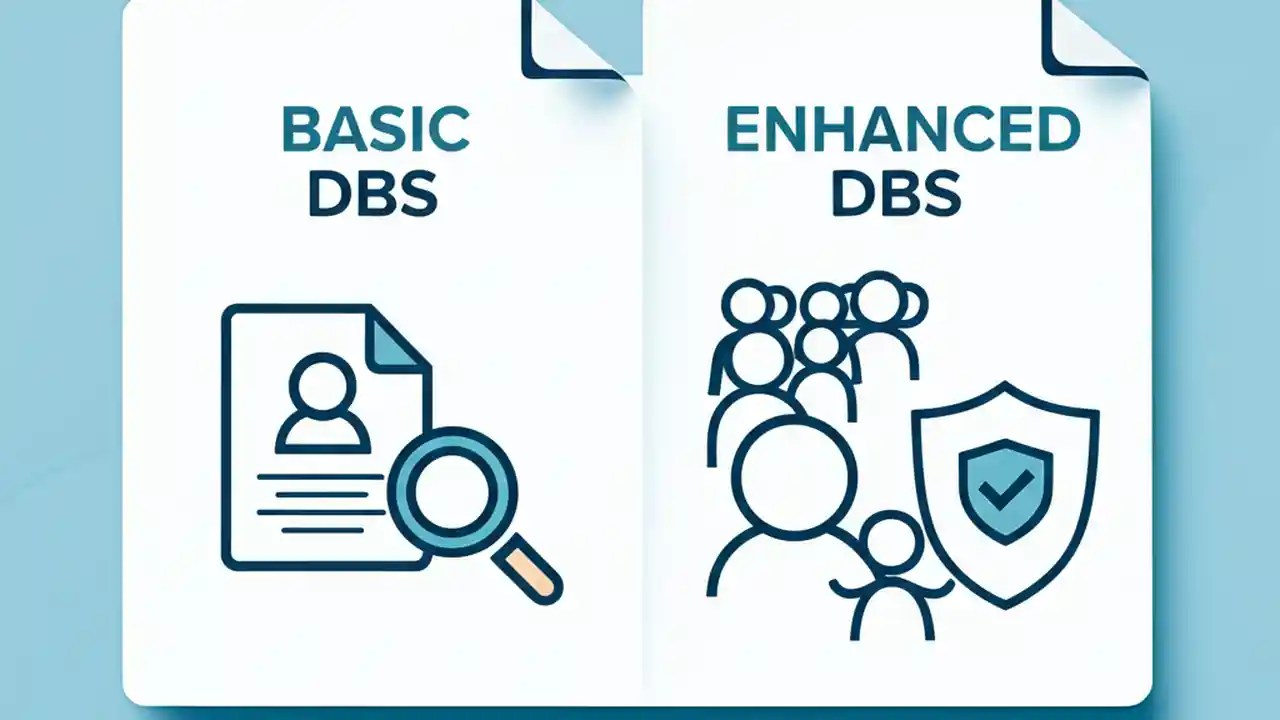 BASIC
DBS

ENHANCED
DBS