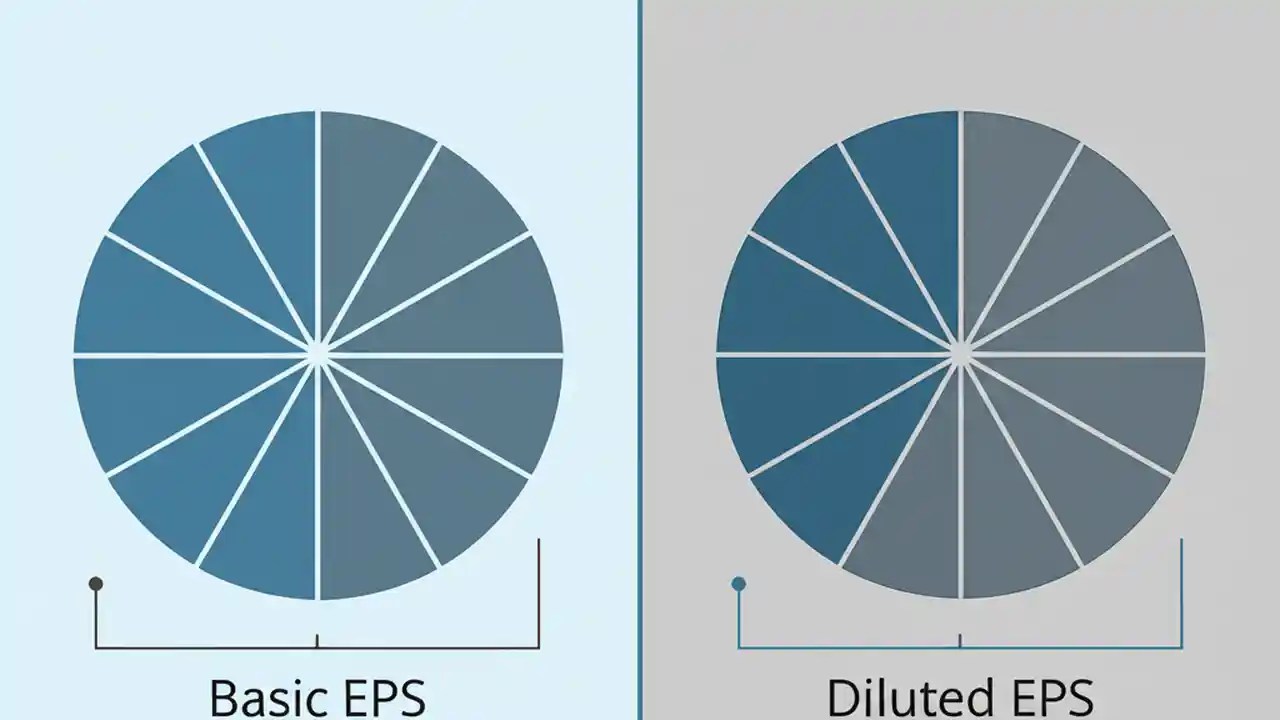 Basic EPS

Diluted EPS