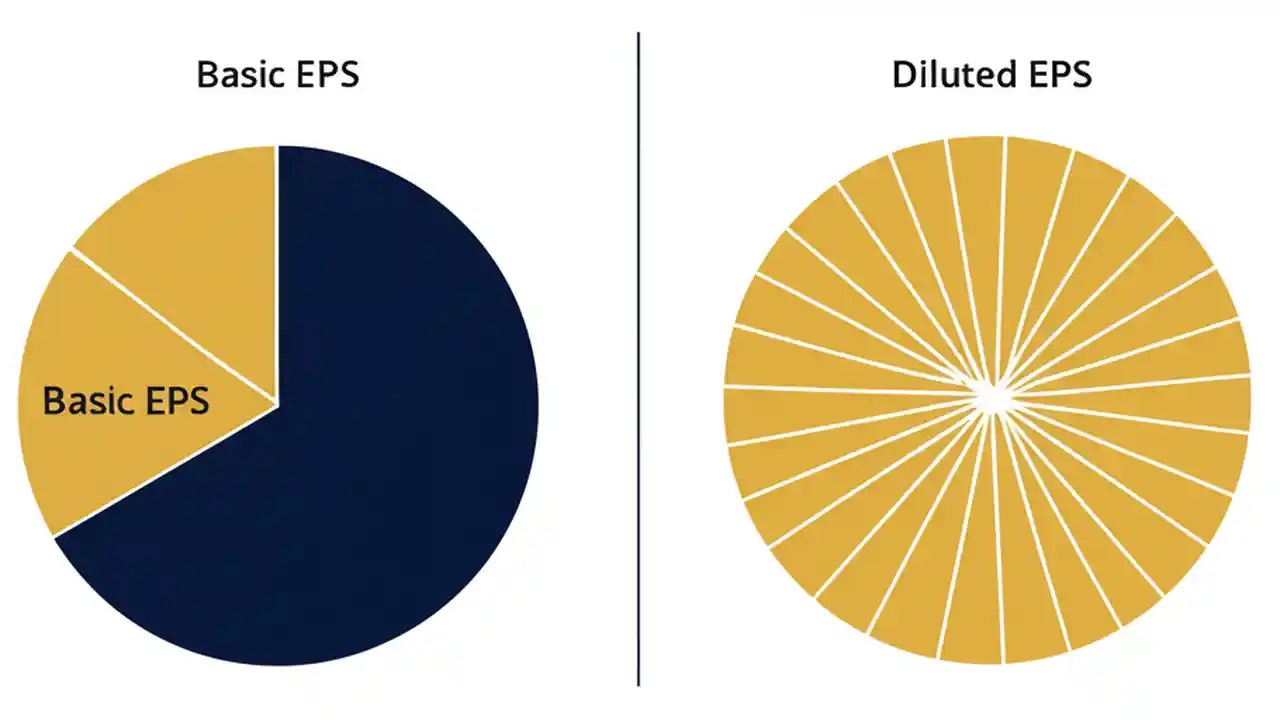 Basic EPS

Basic EPS

Diluted EPS