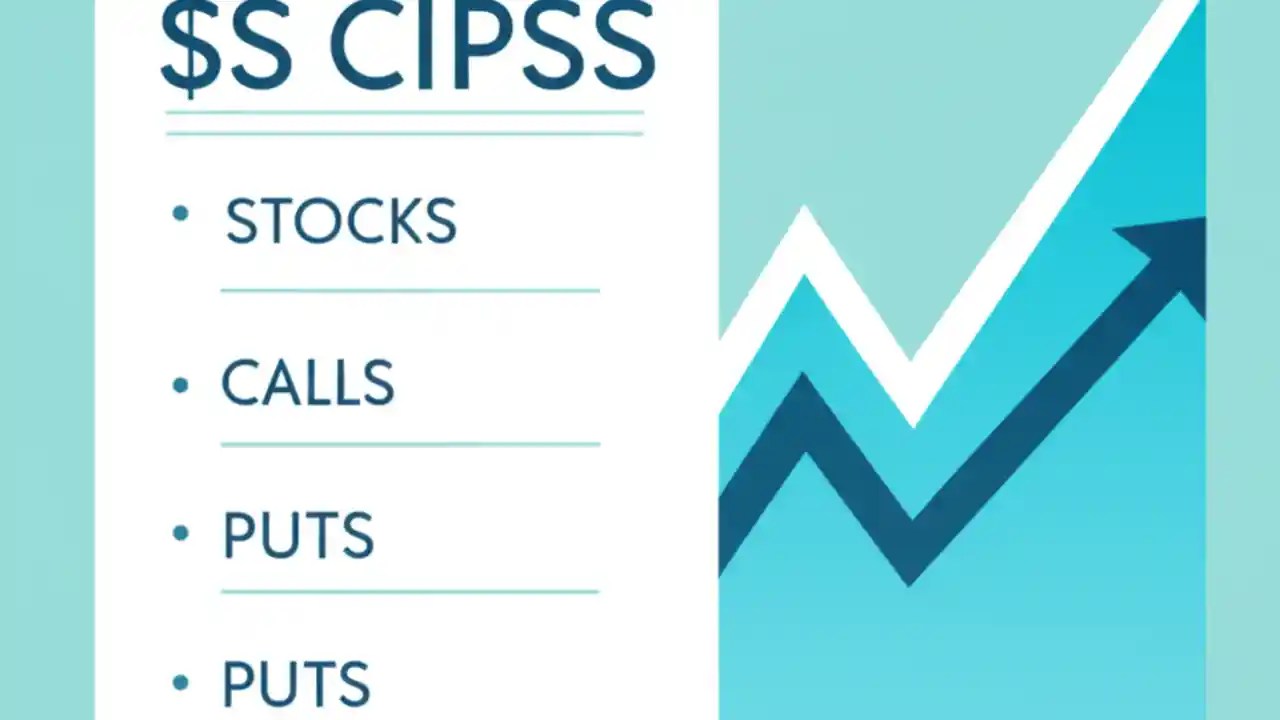 $S CIPSS

• STOCKS

• CALLS

• PUTS

• PUTS