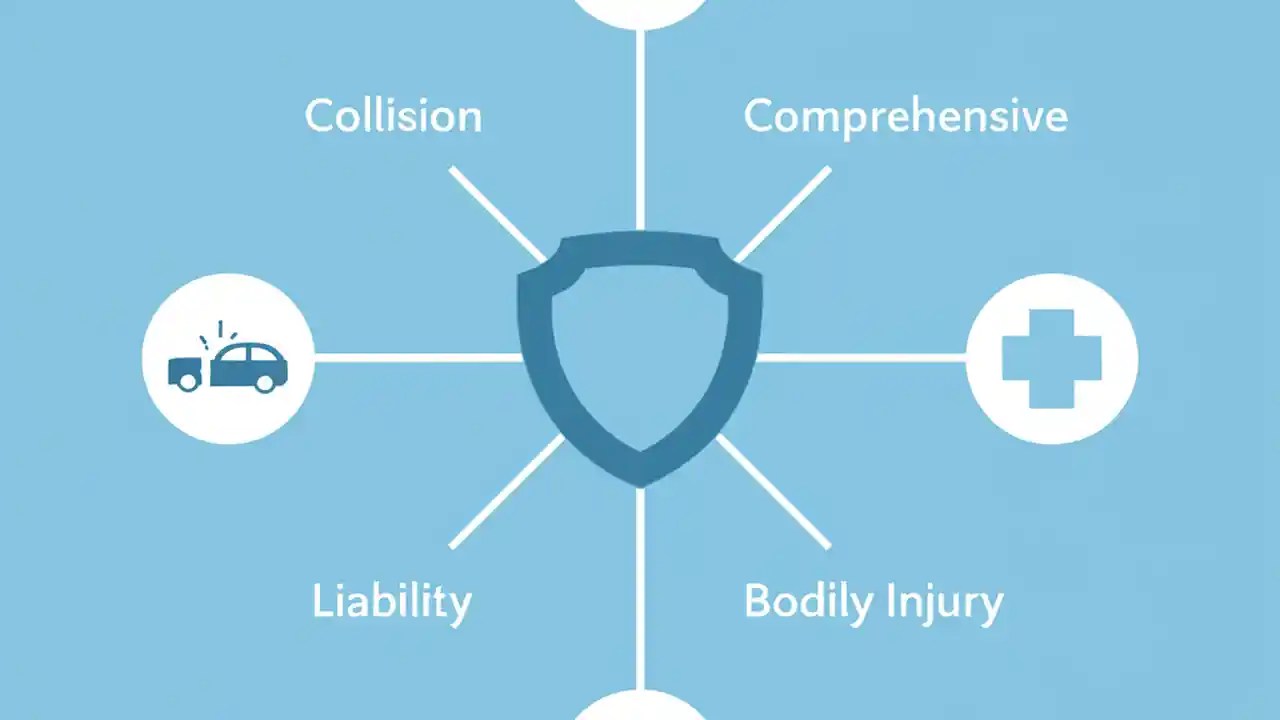 Collision

Comprehensive

Liability

Bodily Injury