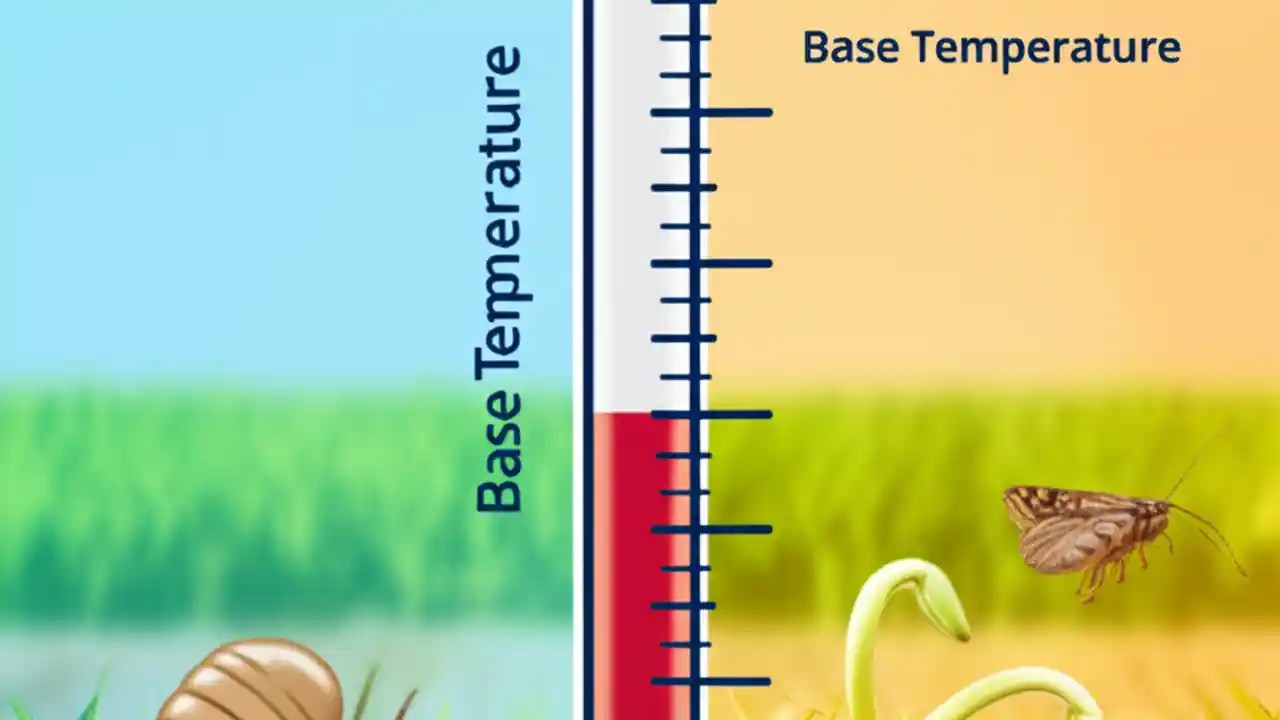 Base Temperature

Base Temperature