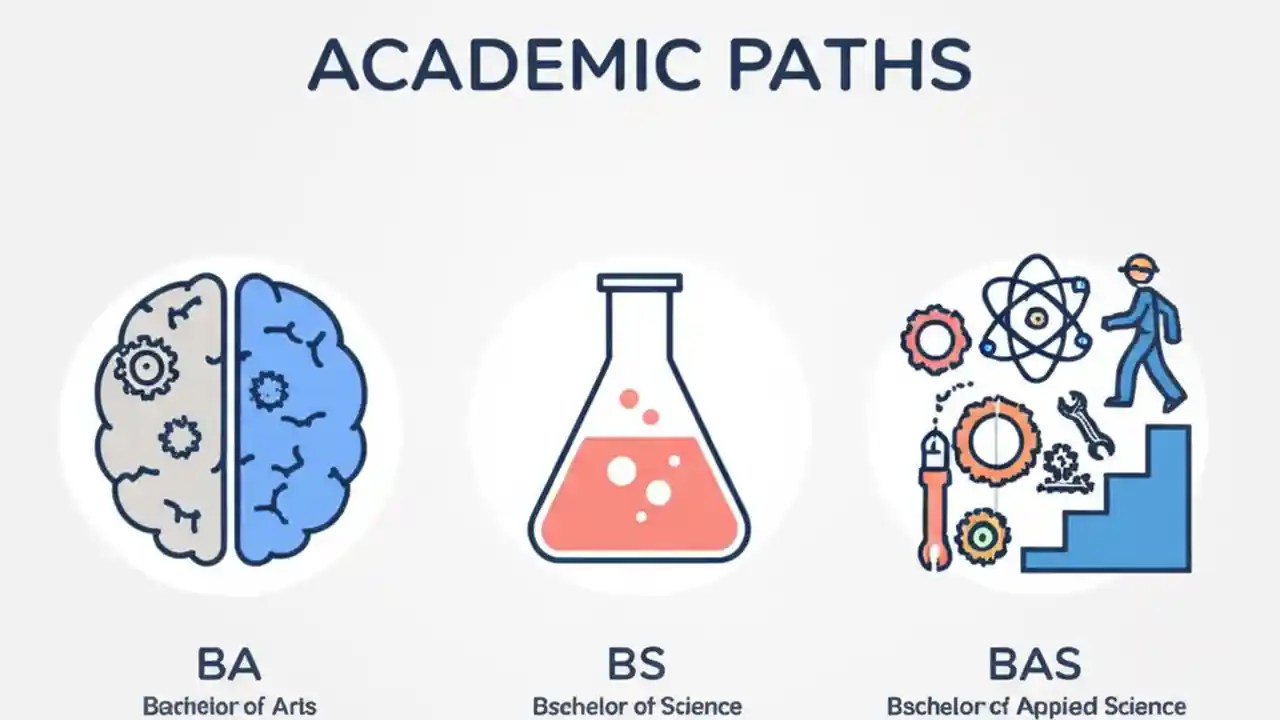 ACADEMIC PATHS

BA
Bachelor of Arts

BS
Bschelor of Science

BAS
Bschelor cf Appied Science