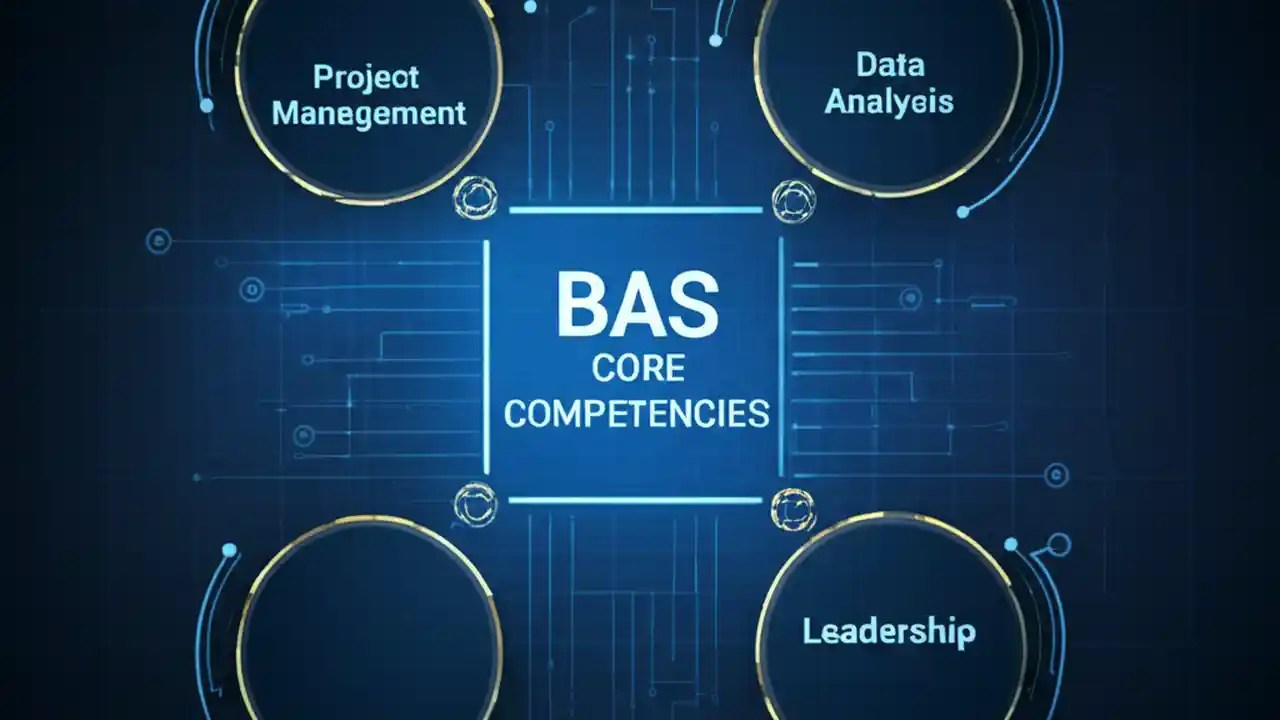 Project Manegement

Data Analyeis

BAS
CORE
COMPETENCIES

Leadership