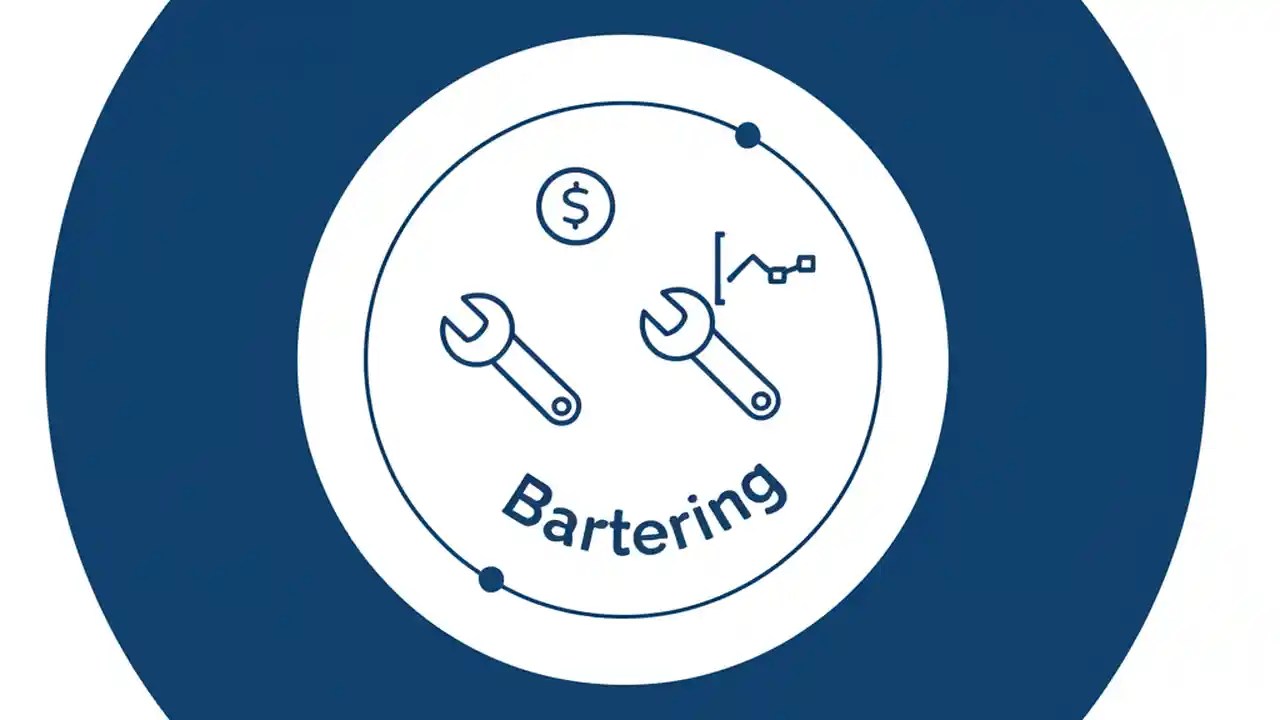 $

Bartering