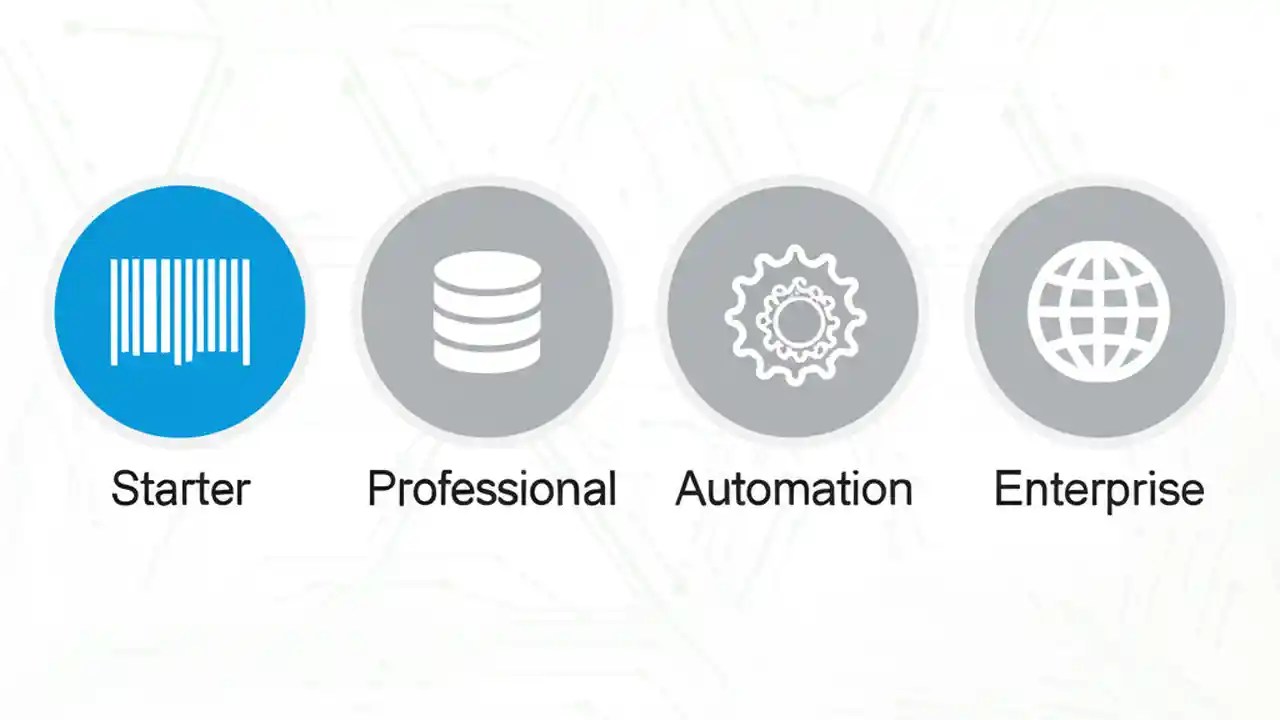 Starter

Professional

Automation

Enterprise