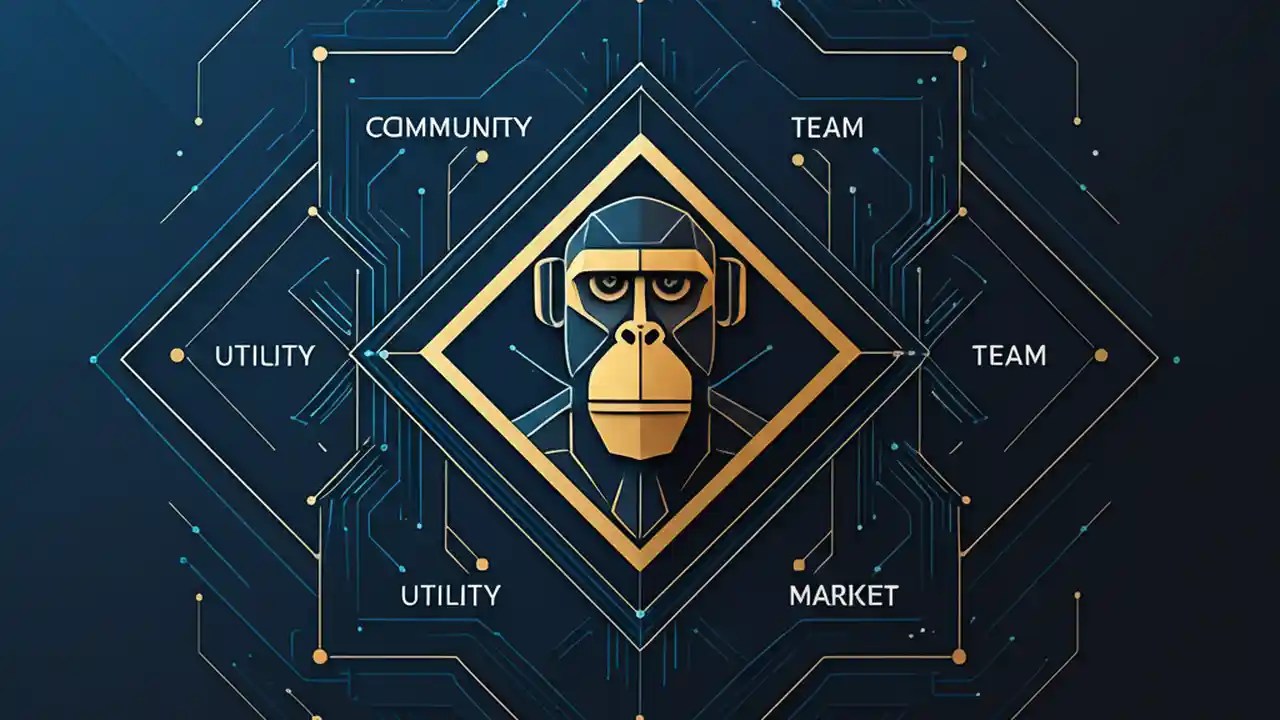 COMMUNITY

TEAM

UTILITY

TEAM

UTILITY

MARKET