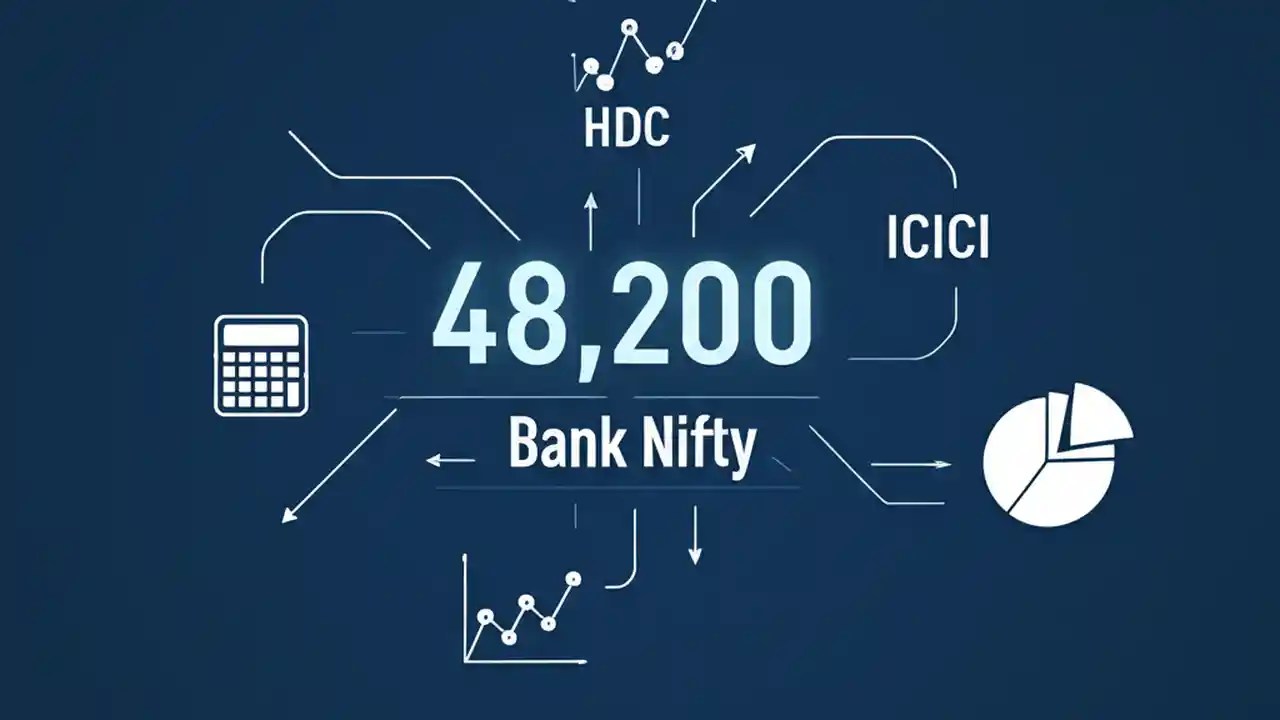 HDC

ICICI

48,200

Bank Nifty