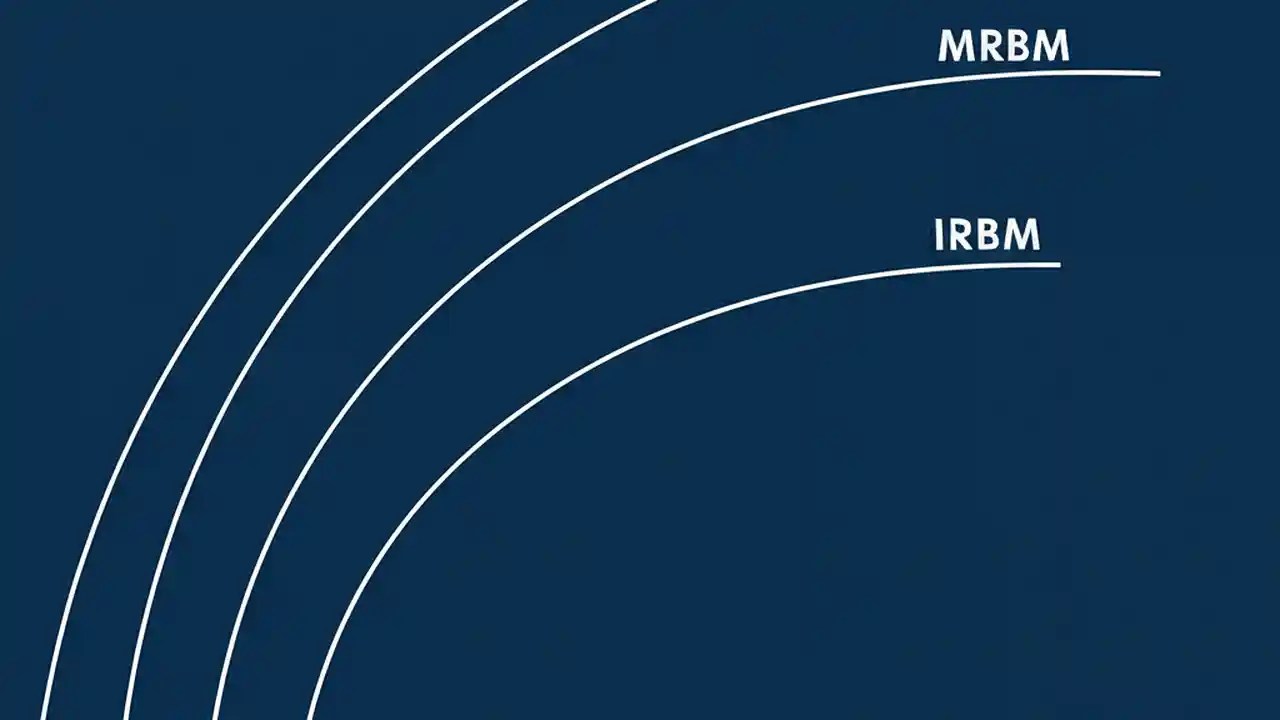 MRBM

IRBM