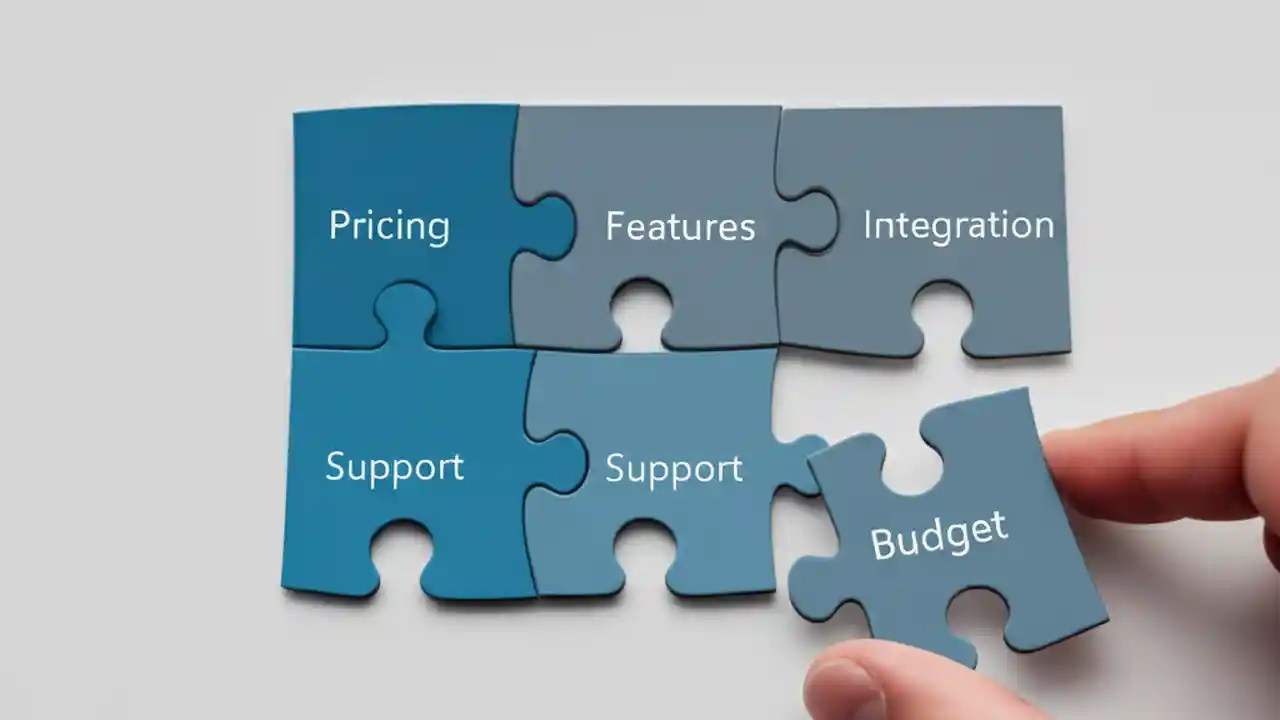 Pricing

Features

Integration

Support

Support

Budget