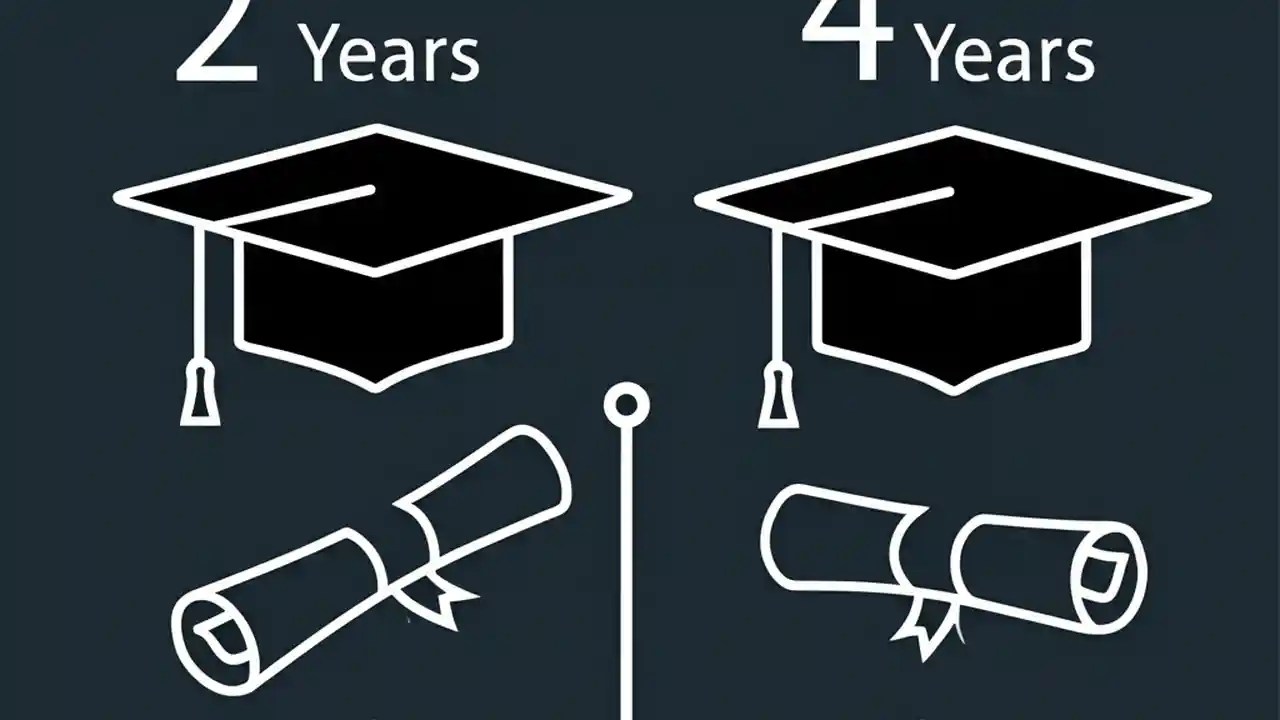 2 Years

4 Years